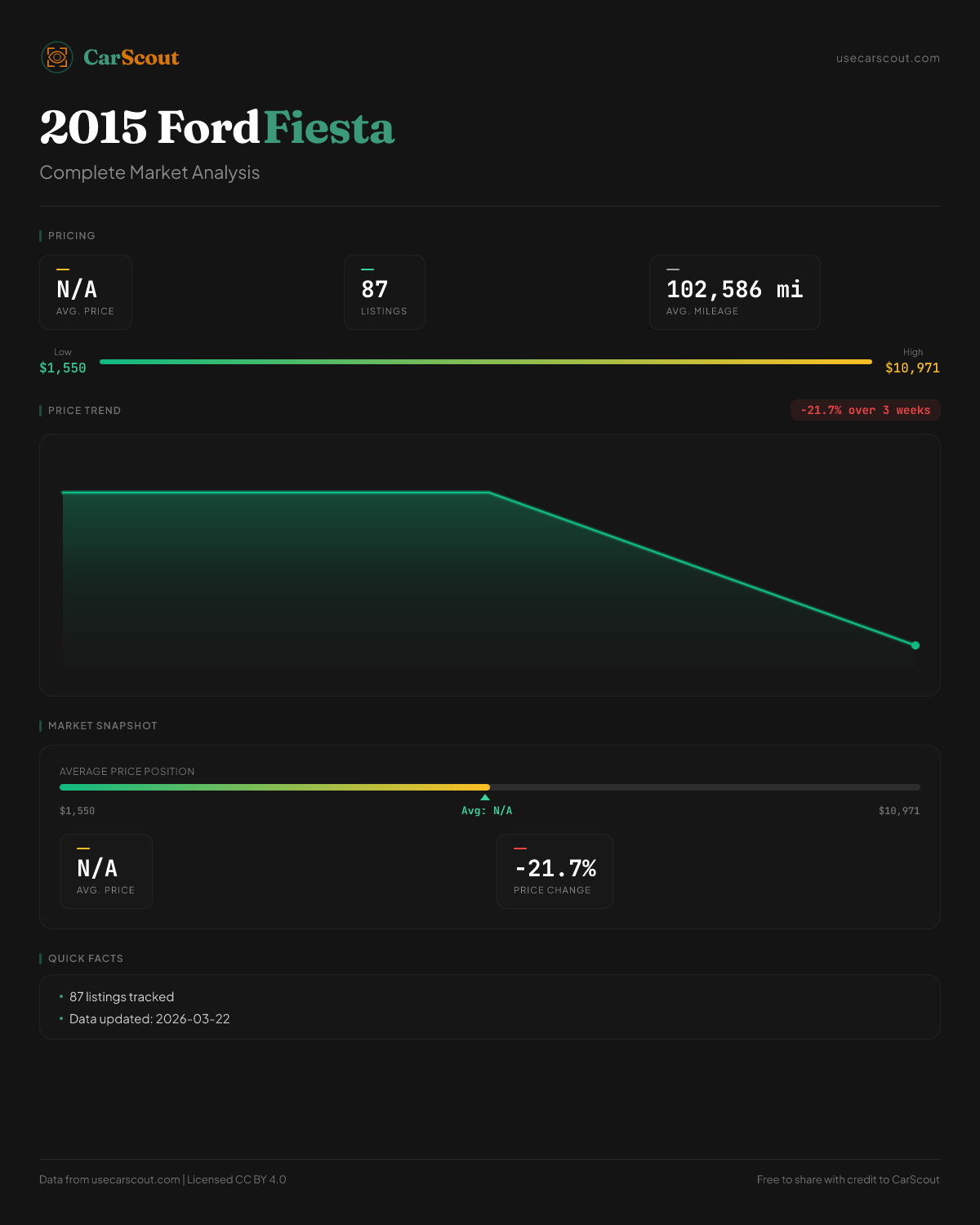 CarScout

usecarscout.com

2015 Ford Fiesta

Complete Market Analysis

PRICING

N/A
AVG. PRICE

87
LISTINGS

102,586 mi
AVG. MILEAGE

Low
$1,550

High
$10,971

PRICE TREND

-21.7% over 3 weeks

MARKET SNAPSHOT

AVERAGE PRICE POSITION

$1,550

Avg: N/A

$10,971

N/A
AVG. PRICE

-21.7%
PRICE CHANGE

QUICK FACTS

• 87 listings tracked
• Data updated: 2026-03-22

Data from usecarscout.com | Licensed CC BY 4.0

Free to share with credit to CarScout