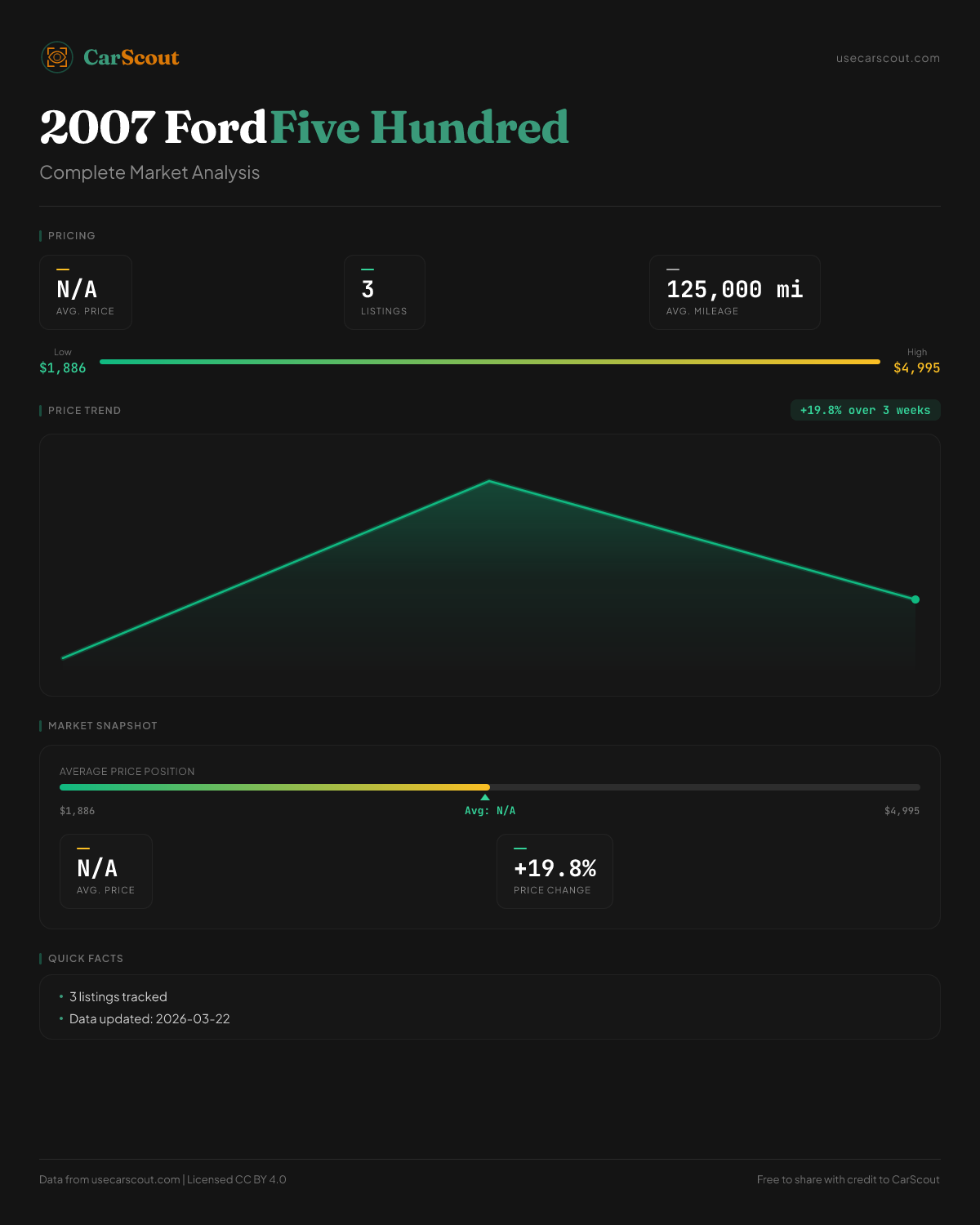 CarScout

usecarscout.com

2007 Ford Five Hundred

Complete Market Analysis

PRICING

N/A
AVG. PRICE

3
LISTINGS

125,000 mi
AVG. MILEAGE

Low
$1,886

High
$4,995

PRICE TREND

+19.8% over 3 weeks

MARKET SNAPSHOT

AVERAGE PRICE POSITION

$1,886

Avg: N/A

$4,995

N/A
AVG. PRICE

+19.8%
PRICE CHANGE

QUICK FACTS

• 3 listings tracked
• Data updated: 2026-03-22

Data from usecarscout.com | Licensed CC BY 4.0

Free to share with credit to CarScout