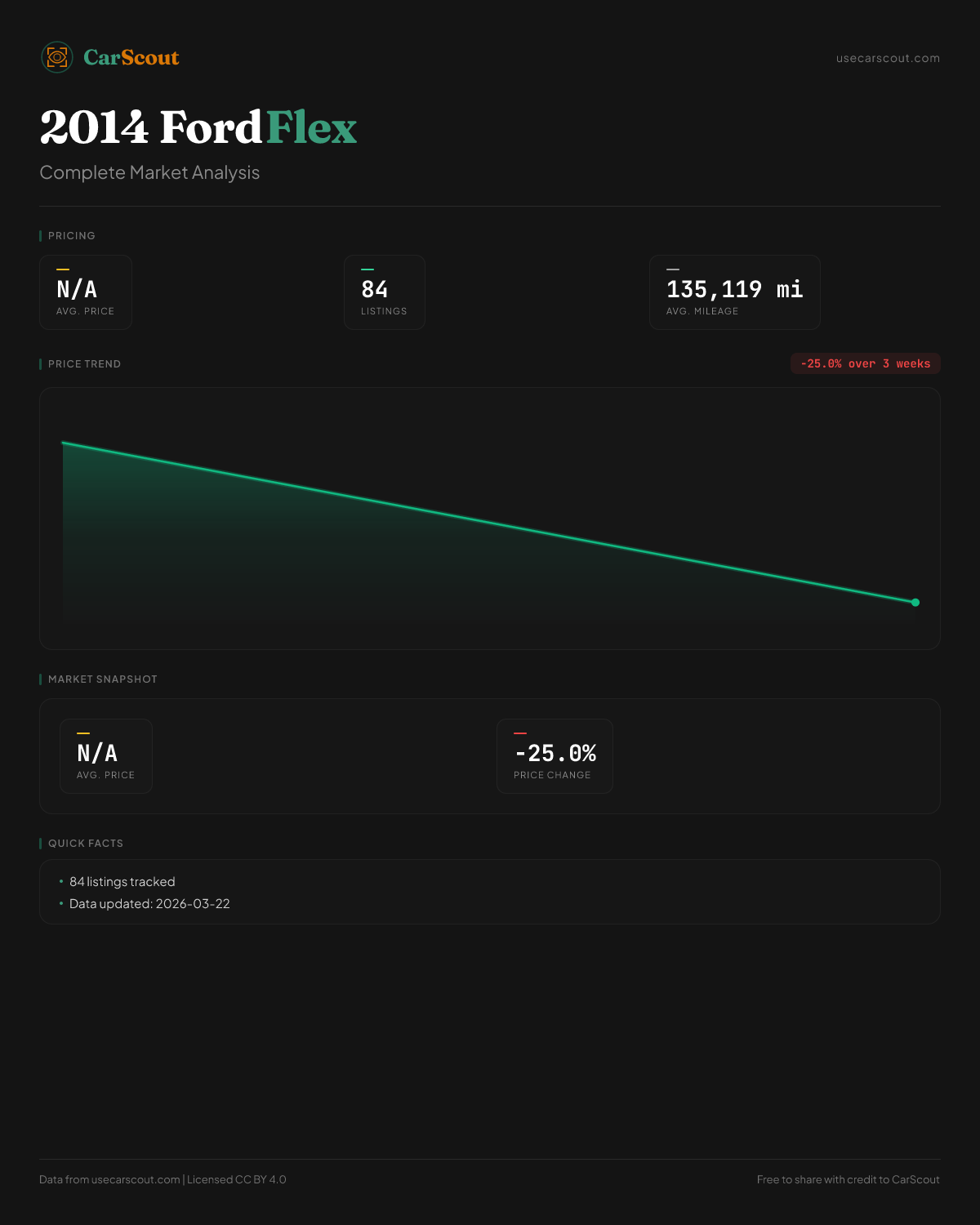 CarScout

usecarscout.com

2014 Ford Flex

Complete Market Analysis

PRICING

N/A
AVG. PRICE

84
LISTINGS

135,119 mi
AVG. MILEAGE

PRICE TREND

-25.0% over 3 weeks

MARKET SNAPSHOT

N/A
AVG. PRICE

-25.0%
PRICE CHANGE

QUICK FACTS

• 84 listings tracked
• Data updated: 2026-03-22

Data from usecarscout.com | Licensed CC BY 4.0

Free to share with credit to CarScout