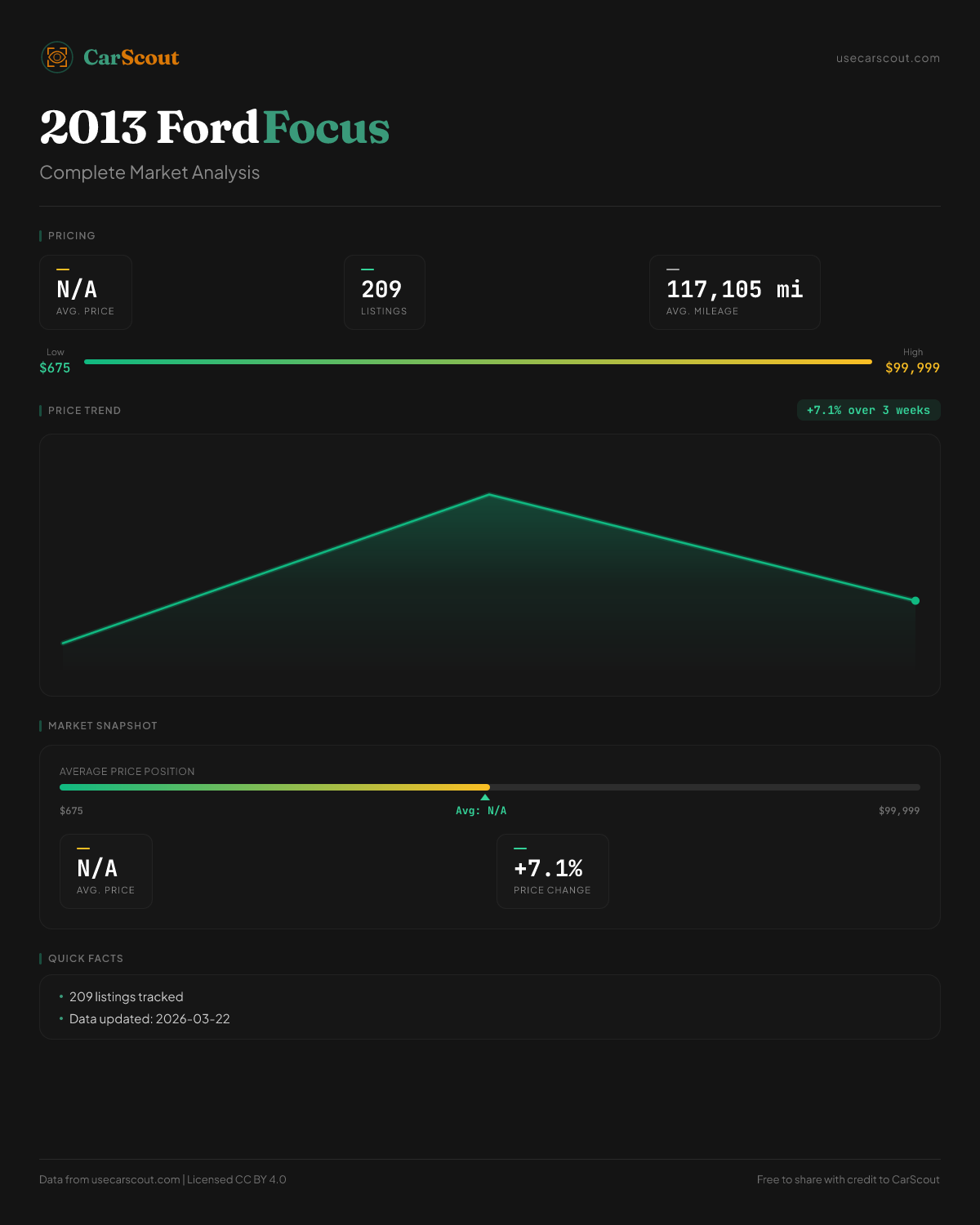 CarScout

usecarscout.com

2013 Ford Focus

Complete Market Analysis

PRICING

N/A
AVG. PRICE

209
LISTINGS

117,105 mi
AVG. MILEAGE

Low
$675

High
$99,999

PRICE TREND

+7.1% over 3 weeks

MARKET SNAPSHOT

AVERAGE PRICE POSITION

$675

Avg: N/A

$99,999

N/A
AVG. PRICE

+7.1%
PRICE CHANGE

QUICK FACTS

• 209 listings tracked
• Data updated: 2026-03-22

Data from usecarscout.com | Licensed CC BY 4.0

Free to share with credit to CarScout