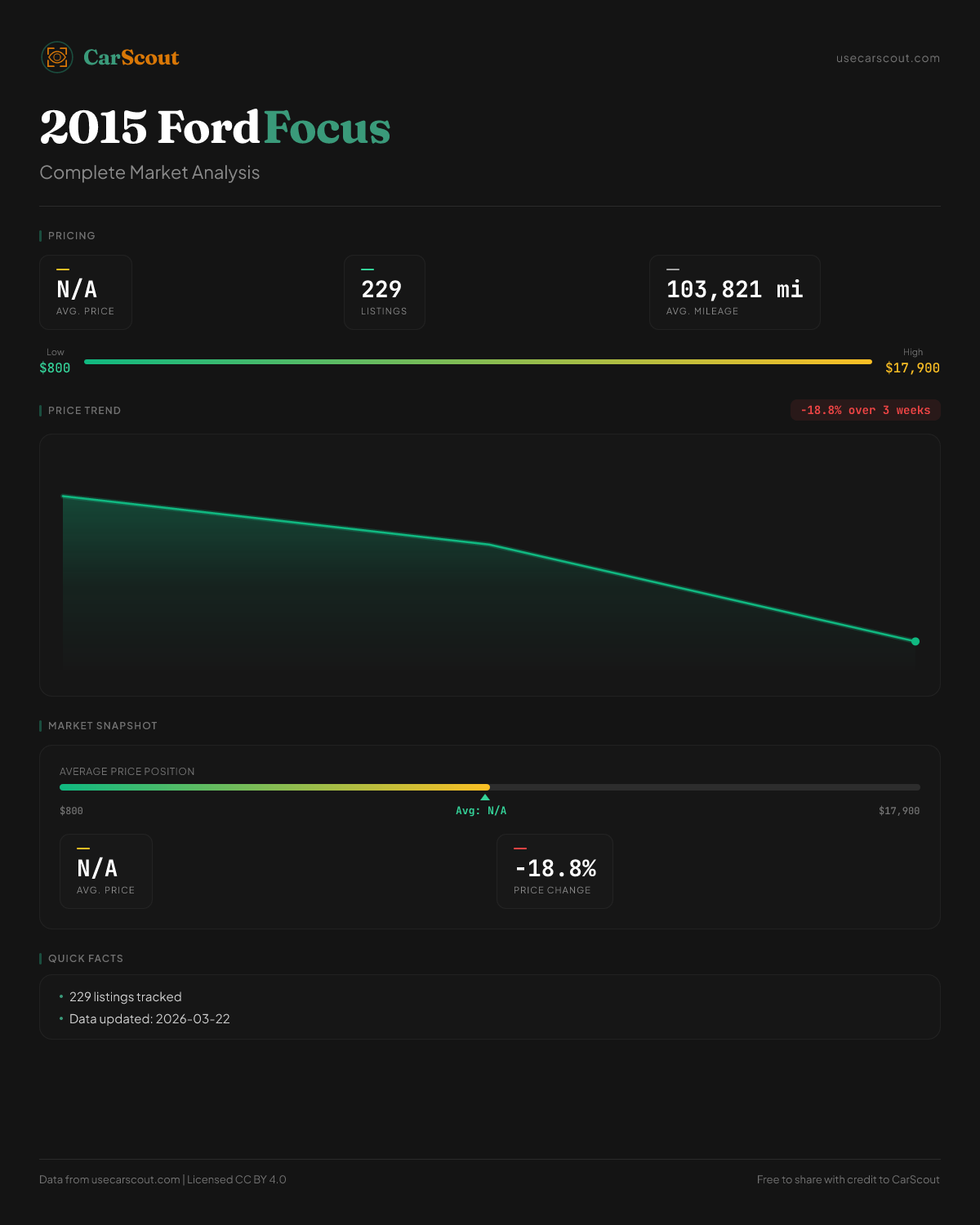 CarScout

usecarscout.com

2015 Ford Focus

Complete Market Analysis

PRICING

N/A
AVG. PRICE

229
LISTINGS

103,821 mi
AVG. MILEAGE

Low
$800

High
$17,900

PRICE TREND

-18.8% over 3 weeks

MARKET SNAPSHOT

AVERAGE PRICE POSITION

$800

Avg: N/A

$17,900

N/A
AVG. PRICE

-18.8%
PRICE CHANGE

QUICK FACTS

• 229 listings tracked
• Data updated: 2026-03-22

Data from usecarscout.com | Licensed CC BY 4.0

Free to share with credit to CarScout