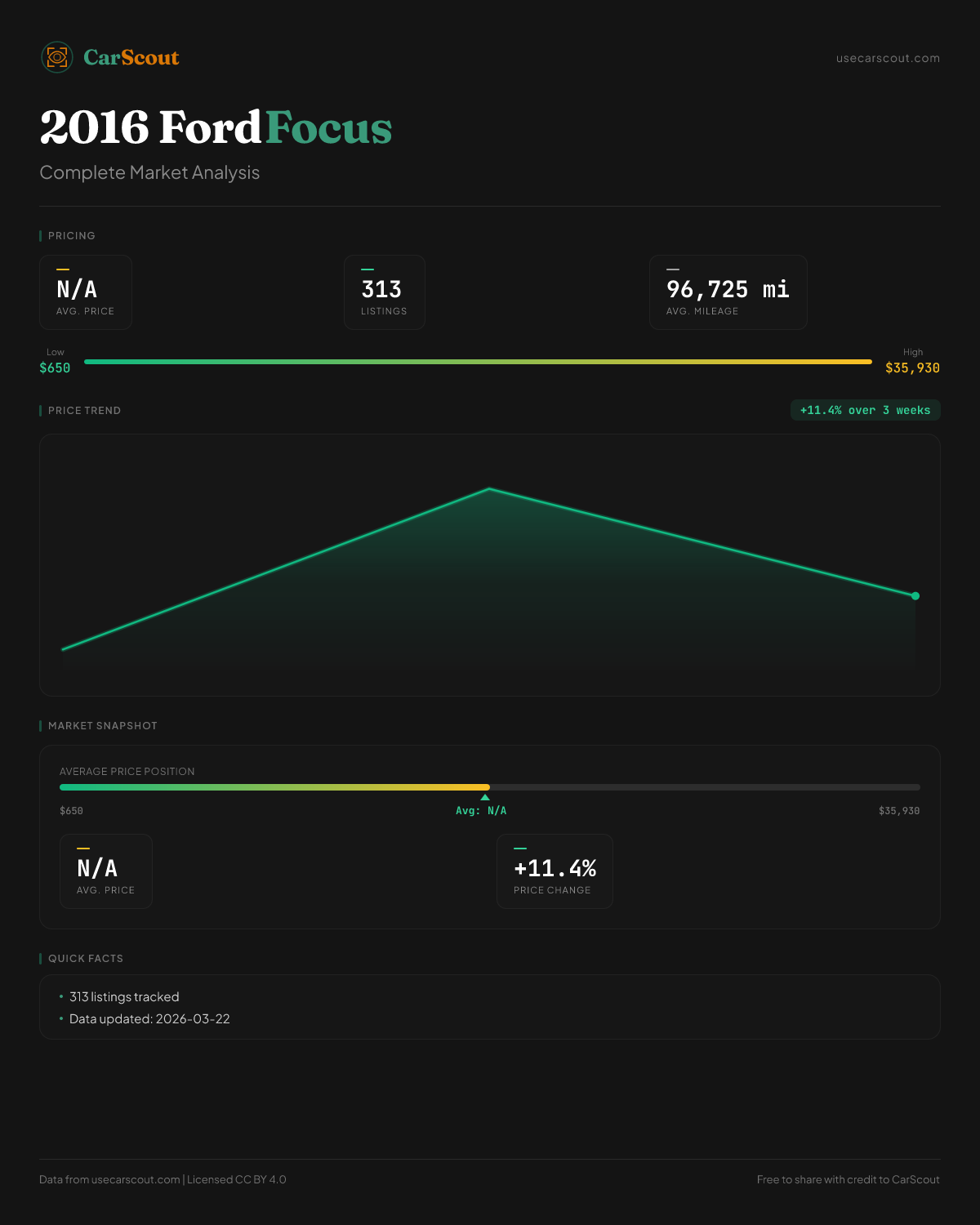 CarScout

usecarscout.com

2016 Ford Focus

Complete Market Analysis

PRICING

N/A
AVG. PRICE

313
LISTINGS

96,725 mi
AVG. MILEAGE

Low
$650

High
$35,930

PRICE TREND

+11.4% over 3 weeks

MARKET SNAPSHOT

AVERAGE PRICE POSITION

$650

Avg: N/A

$35,930

N/A
AVG. PRICE

+11.4%
PRICE CHANGE

QUICK FACTS

• 313 listings tracked
• Data updated: 2026-03-22

Data from usecarscout.com | Licensed CC BY 4.0

Free to share with credit to CarScout