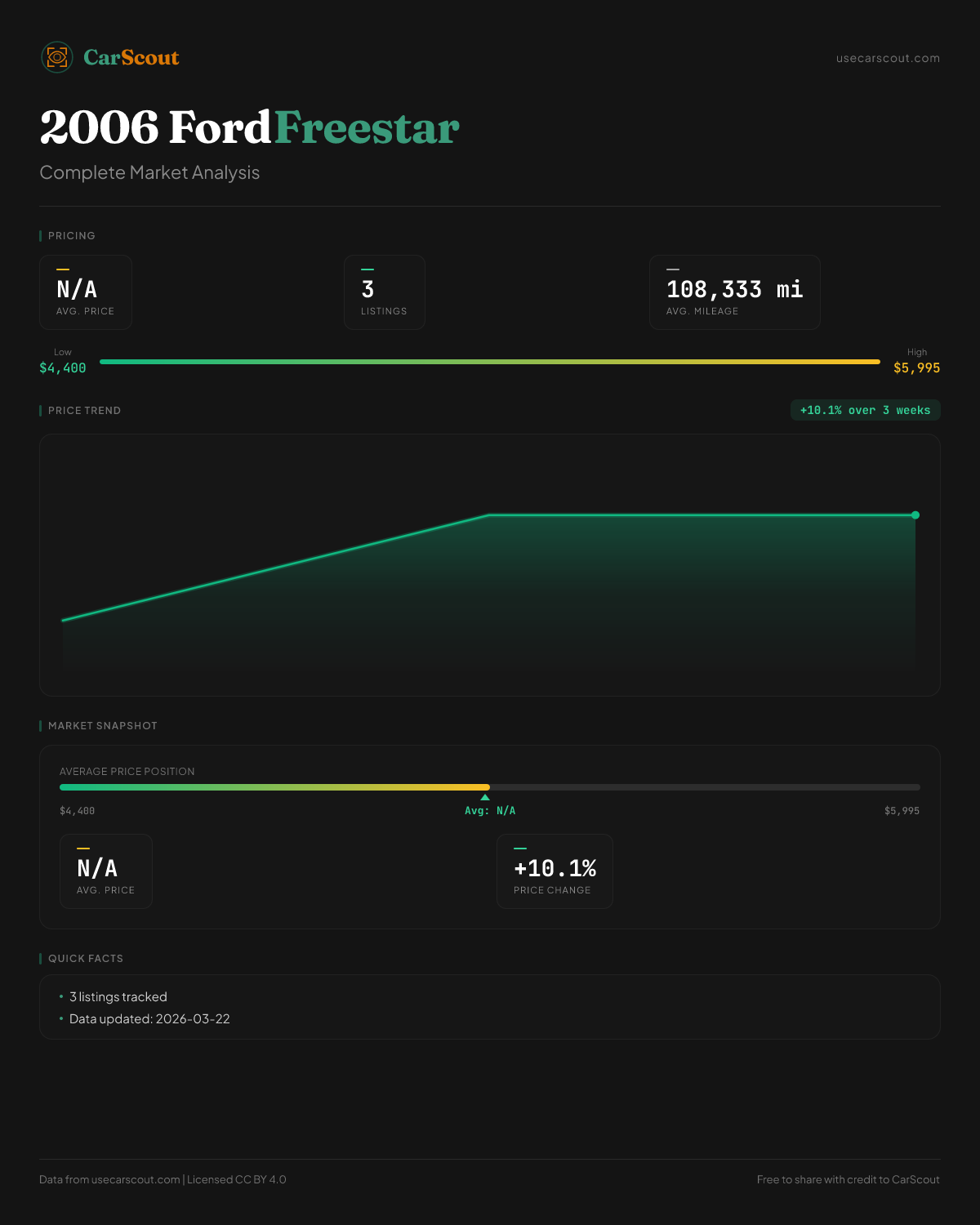 CarScout

usecarscout.com

2006 Ford Freestar

Complete Market Analysis

PRICING

N/A
AVG. PRICE

3
LISTINGS

108,333 mi
AVG. MILEAGE

Low
$4,400

High
$5,995

PRICE TREND

+10.1% over 3 weeks

MARKET SNAPSHOT

AVERAGE PRICE POSITION

$4,400

Avg: N/A

$5,995

N/A
AVG. PRICE

+10.1%
PRICE CHANGE

QUICK FACTS

• 3 listings tracked
• Data updated: 2026-03-22

Data from usecarscout.com | Licensed CC BY 4.0

Free to share with credit to CarScout