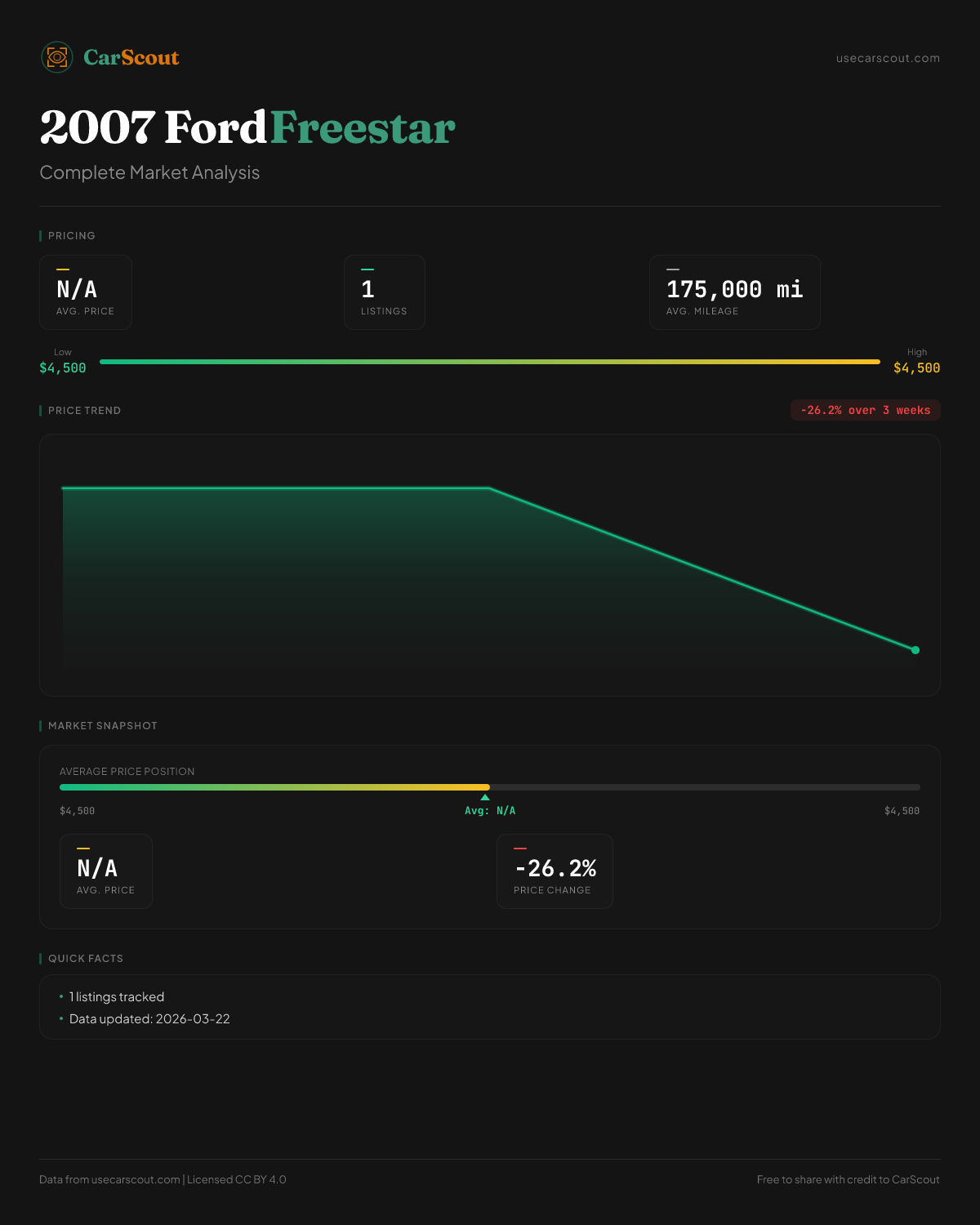 CarScout

usecarscout.com

2007 Ford Freestar

Complete Market Analysis

PRICING

N/A
AVG. PRICE

1
LISTINGS

175,000 mi
AVG. MILEAGE

Low
$4,500

High
$4,500

PRICE TREND

-26.2% over 3 weeks

MARKET SNAPSHOT

AVERAGE PRICE POSITION

$4,500

Avg: N/A

$4,500

N/A
AVG. PRICE

-26.2%
PRICE CHANGE

QUICK FACTS

• 1 listings tracked
• Data updated: 2026-03-22

Data from usecarscout.com | Licensed CC BY 4.0

Free to share with credit to CarScout