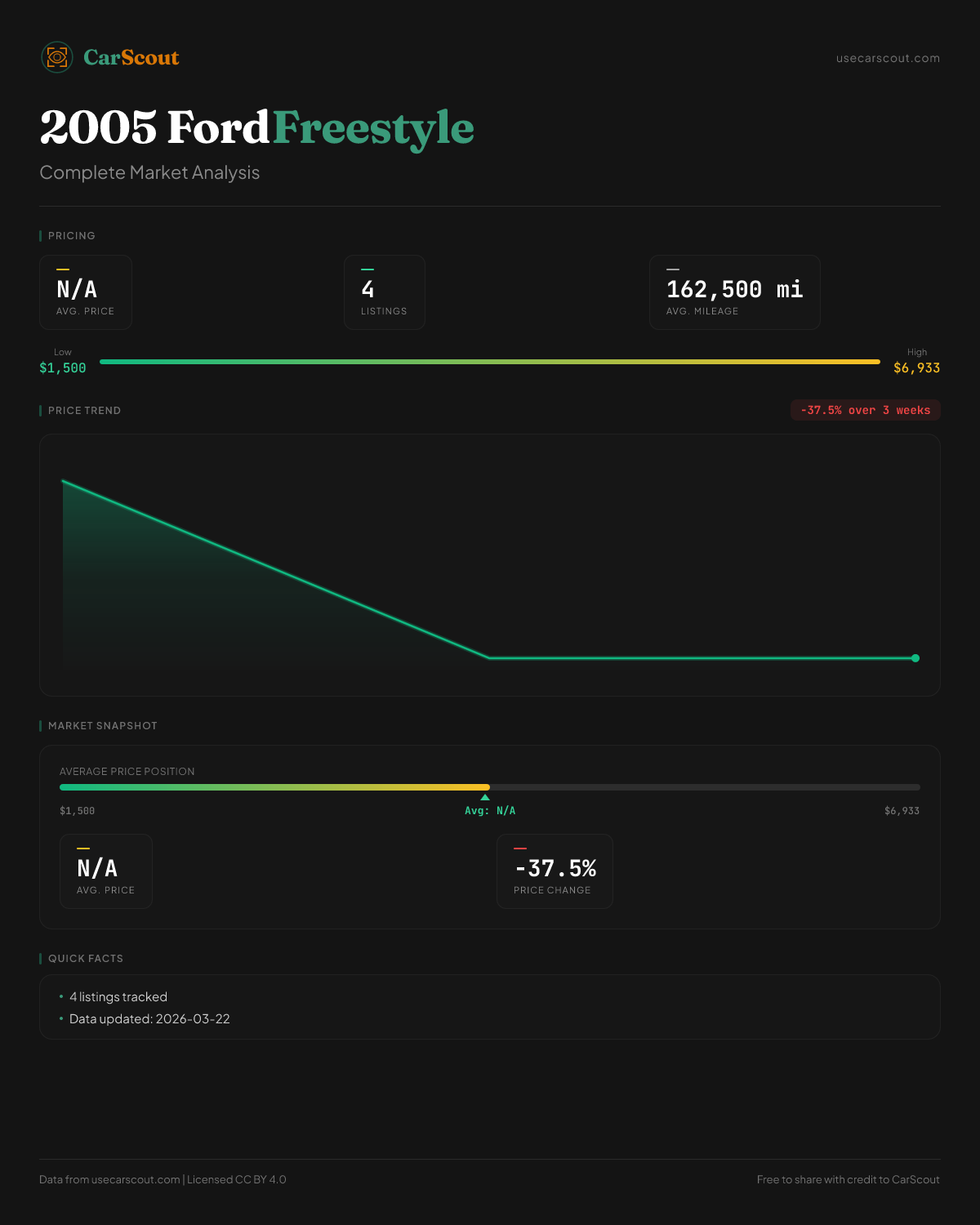 CarScout

usecarscout.com

2005 Ford Freestyle

Complete Market Analysis

PRICING

N/A
AVG. PRICE

4
LISTINGS

162,500 mi
AVG. MILEAGE

Low
$1,500

High
$6,933

PRICE TREND

-37.5% over 3 weeks

MARKET SNAPSHOT

AVERAGE PRICE POSITION

$1,500

Avg: N/A

$6,933

N/A
AVG. PRICE

-37.5%
PRICE CHANGE

QUICK FACTS

• 4 listings tracked
• Data updated: 2026-03-22

Data from usecarscout.com | Licensed CC BY 4.0

Free to share with credit to CarScout