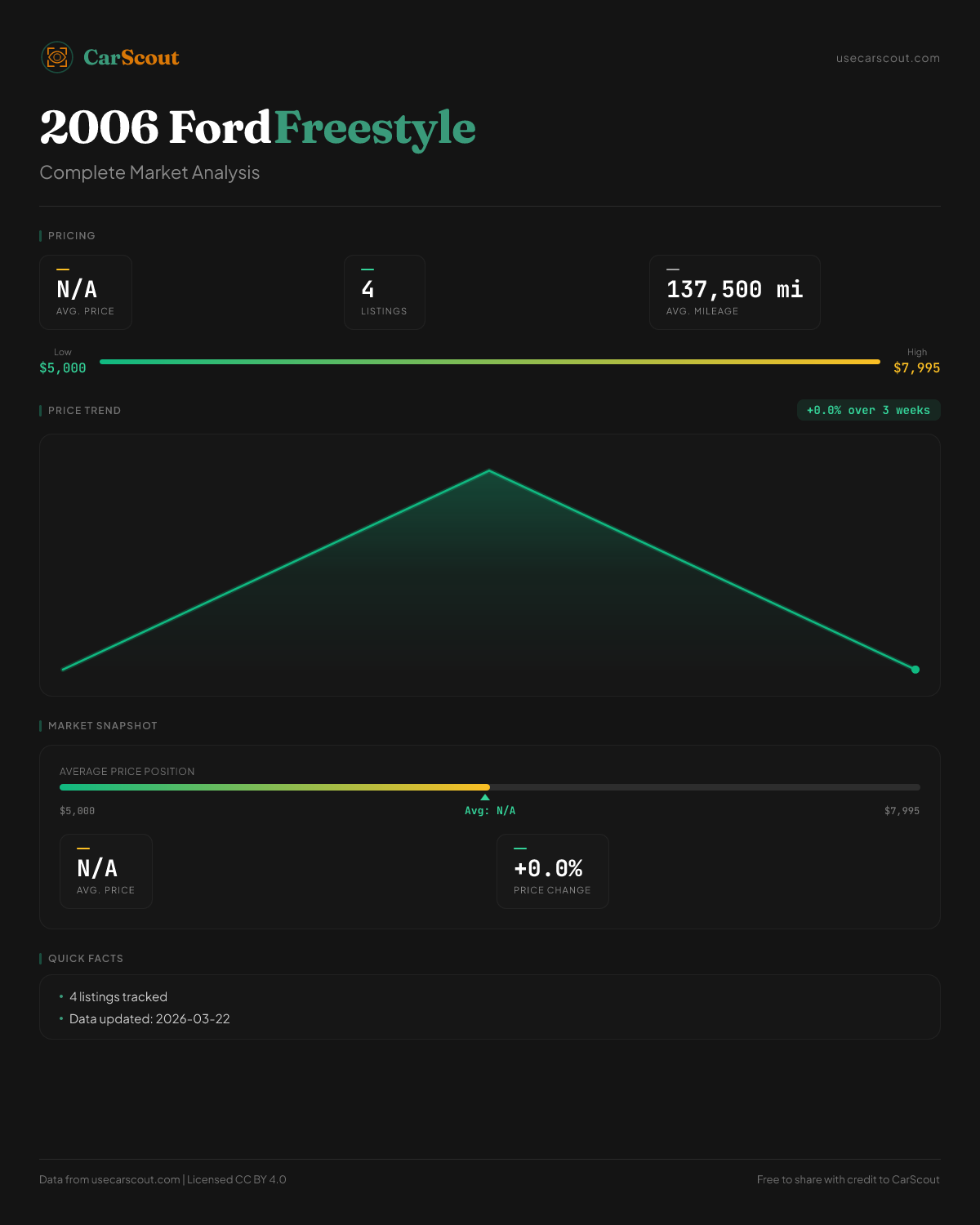 CarScout

usecarscout.com

2006 Ford Freestyle

Complete Market Analysis

PRICING

N/A
AVG. PRICE

4
LISTINGS

137,500 mi
AVG. MILEAGE

Low
$5,000

High
$7,995

PRICE TREND

+0.0% over 3 weeks

MARKET SNAPSHOT

AVERAGE PRICE POSITION

$5,000

Avg: N/A

$7,995

N/A
AVG. PRICE

+0.0%
PRICE CHANGE

QUICK FACTS

• 4 listings tracked
• Data updated: 2026-03-22

Data from usecarscout.com | Licensed CC BY 4.0

Free to share with credit to CarScout