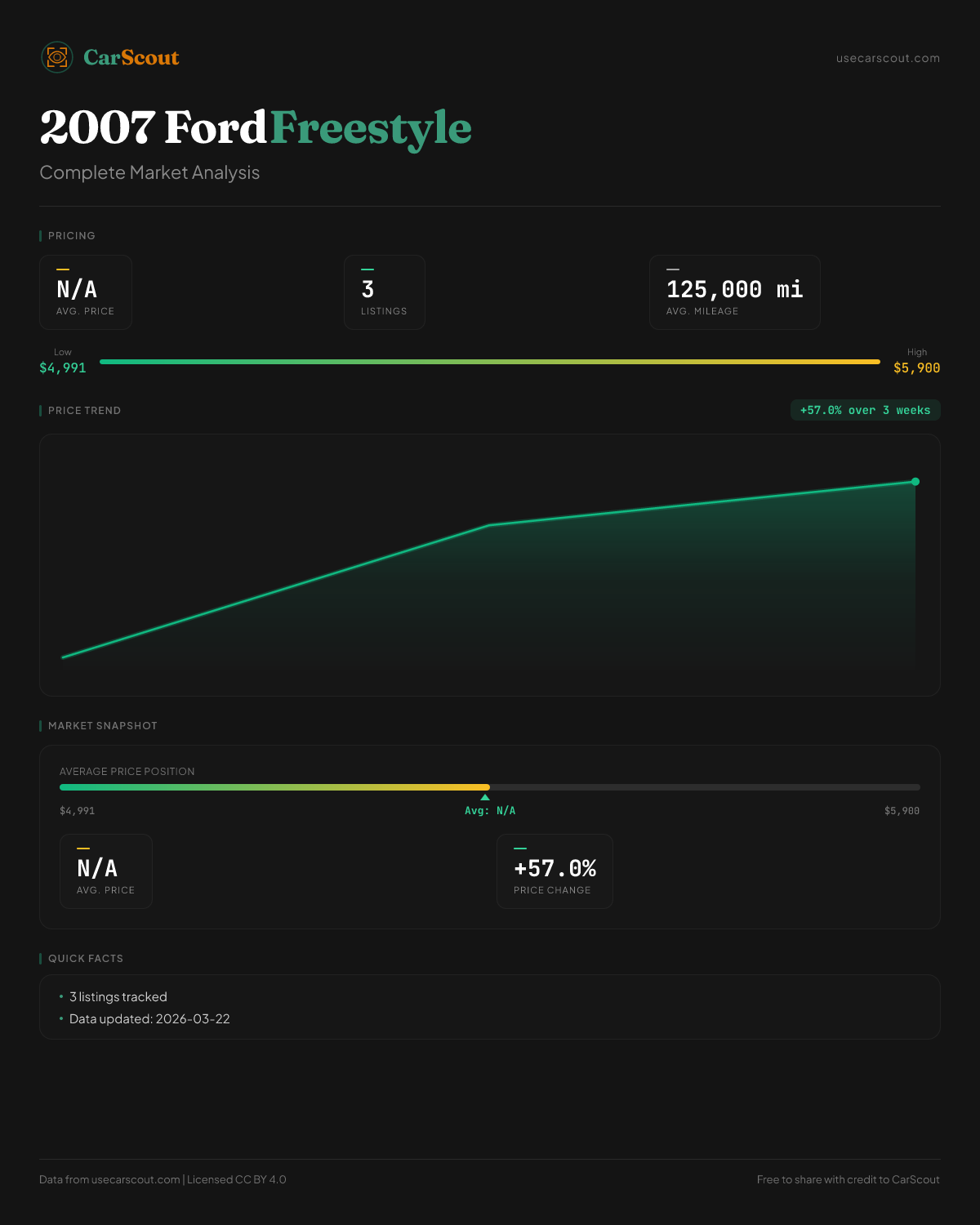 CarScout

usecarscout.com

2007 Ford Freestyle

Complete Market Analysis

PRICING

N/A
AVG. PRICE

3
LISTINGS

125,000 mi
AVG. MILEAGE

Low
$4,991

High
$5,900

PRICE TREND

+57.0% over 3 weeks

MARKET SNAPSHOT

AVERAGE PRICE POSITION

$4,991

Avg: N/A

$5,900

N/A
AVG. PRICE

+57.0%
PRICE CHANGE

QUICK FACTS

• 3 listings tracked
• Data updated: 2026-03-22

Data from usecarscout.com | Licensed CC BY 4.0

Free to share with credit to CarScout