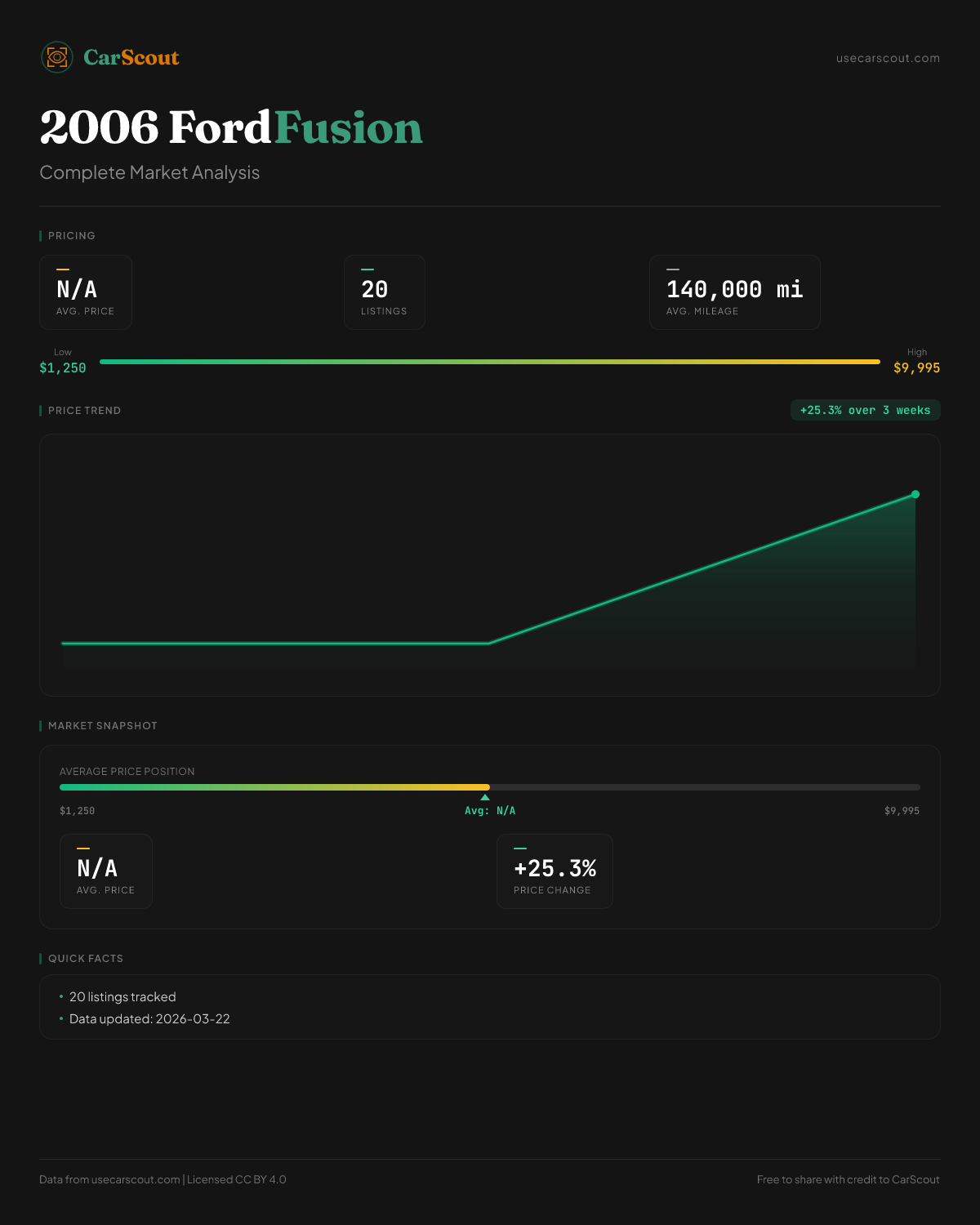 CarScout

usecarscout.com

2006 Ford Fusion

Complete Market Analysis

PRICING

N/A
AVG. PRICE

20
LISTINGS

140,000 mi
AVG. MILEAGE

Low
$1,250

High
$9,995

PRICE TREND

+25.3% over 3 weeks

MARKET SNAPSHOT

AVERAGE PRICE POSITION

$1,250

Avg: N/A

$9,995

N/A
AVG. PRICE

+25.3%
PRICE CHANGE

QUICK FACTS

• 20 listings tracked
• Data updated: 2026-03-22

Data from usecarscout.com | Licensed CC BY 4.0

Free to share with credit to CarScout