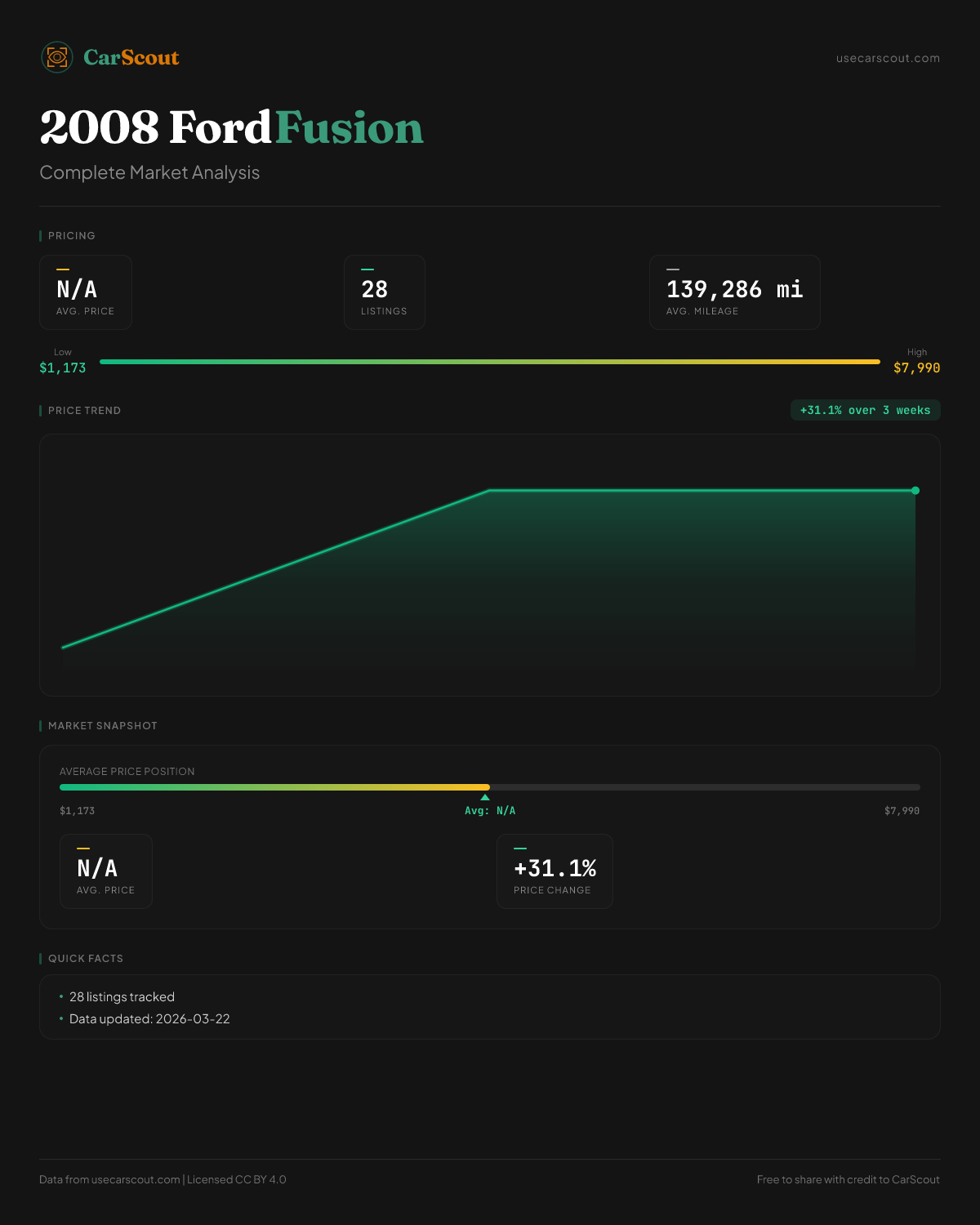 CarScout

usecarscout.com

2008 Ford Fusion

Complete Market Analysis

PRICING

N/A
AVG. PRICE

28
LISTINGS

139,286 mi
AVG. MILEAGE

Low
$1,173

High
$7,990

PRICE TREND

+31.1% over 3 weeks

MARKET SNAPSHOT

AVERAGE PRICE POSITION

$1,173

Avg: N/A

$7,990

N/A
AVG. PRICE

+31.1%
PRICE CHANGE

QUICK FACTS

• 28 listings tracked
• Data updated: 2026-03-22

Data from usecarscout.com | Licensed CC BY 4.0

Free to share with credit to CarScout