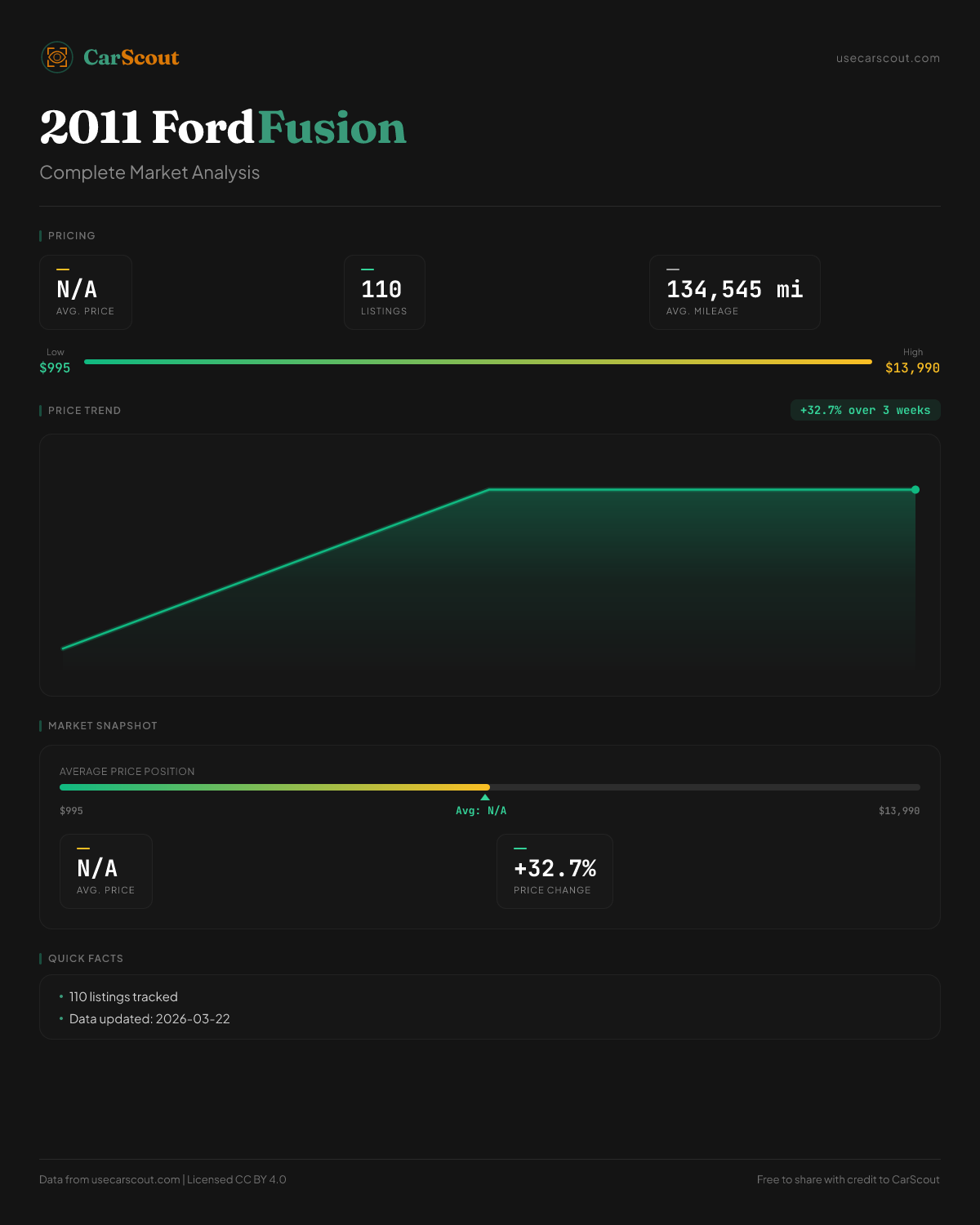 CarScout

usecarscout.com

2011 Ford Fusion

Complete Market Analysis

PRICING

N/A
AVG. PRICE

110
LISTINGS

134,545 mi
AVG. MILEAGE

Low
$995

High
$13,990

PRICE TREND

+32.7% over 3 weeks

MARKET SNAPSHOT

AVERAGE PRICE POSITION

$995

Avg: N/A

$13,990

N/A
AVG. PRICE

+32.7%
PRICE CHANGE

QUICK FACTS

• 110 listings tracked
• Data updated: 2026-03-22

Data from usecarscout.com | Licensed CC BY 4.0

Free to share with credit to CarScout