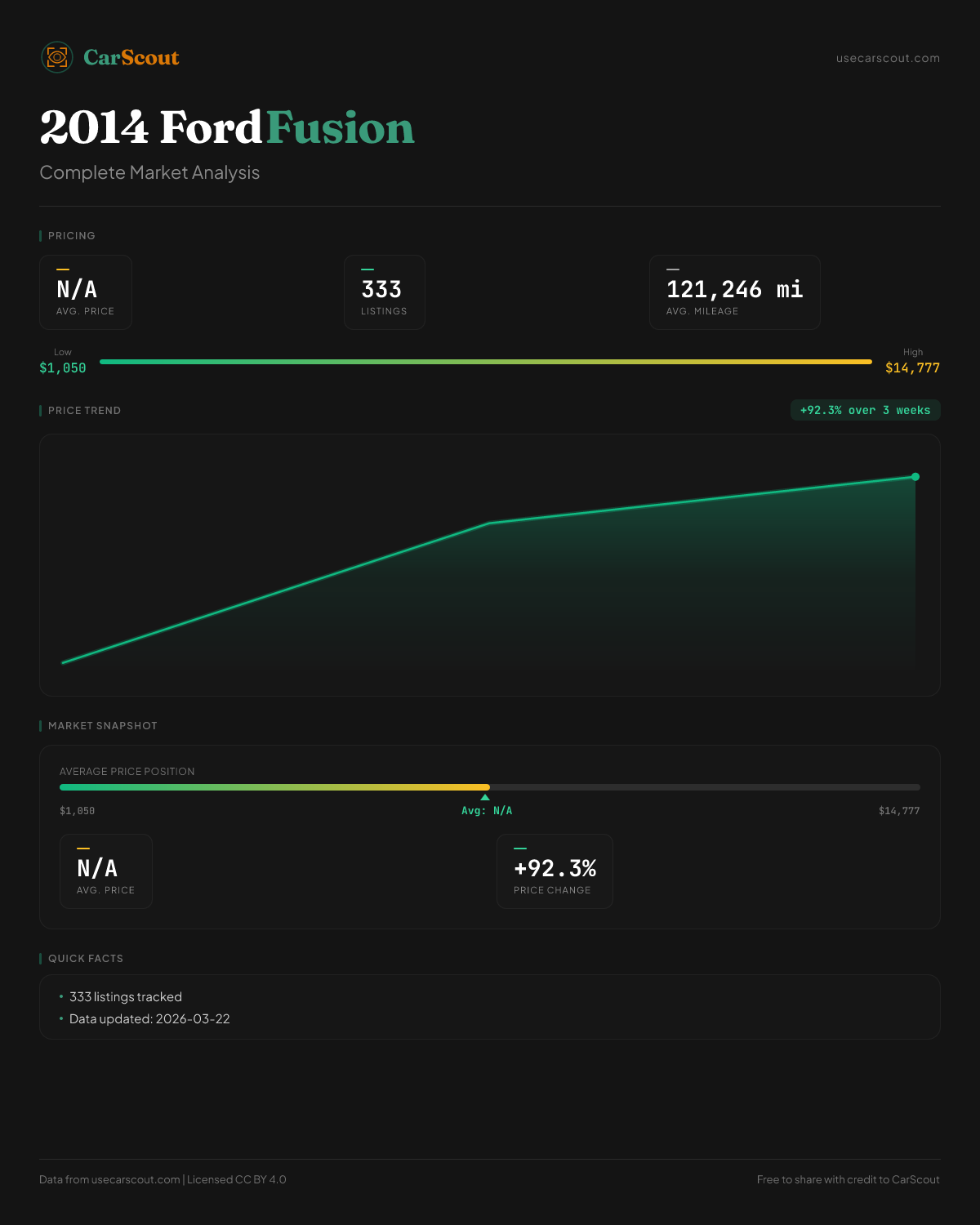 CarScout

usecarscout.com

2014 Ford Fusion

Complete Market Analysis

PRICING

N/A
AVG. PRICE

333
LISTINGS

121,246 mi
AVG. MILEAGE

Low
$1,050

High
$14,777

PRICE TREND

+92.3% over 3 weeks

MARKET SNAPSHOT

AVERAGE PRICE POSITION

$1,050

Avg: N/A

$14,777

N/A
AVG. PRICE

+92.3%
PRICE CHANGE

QUICK FACTS

• 333 listings tracked
• Data updated: 2026-03-22

Data from usecarscout.com | Licensed CC BY 4.0

Free to share with credit to CarScout