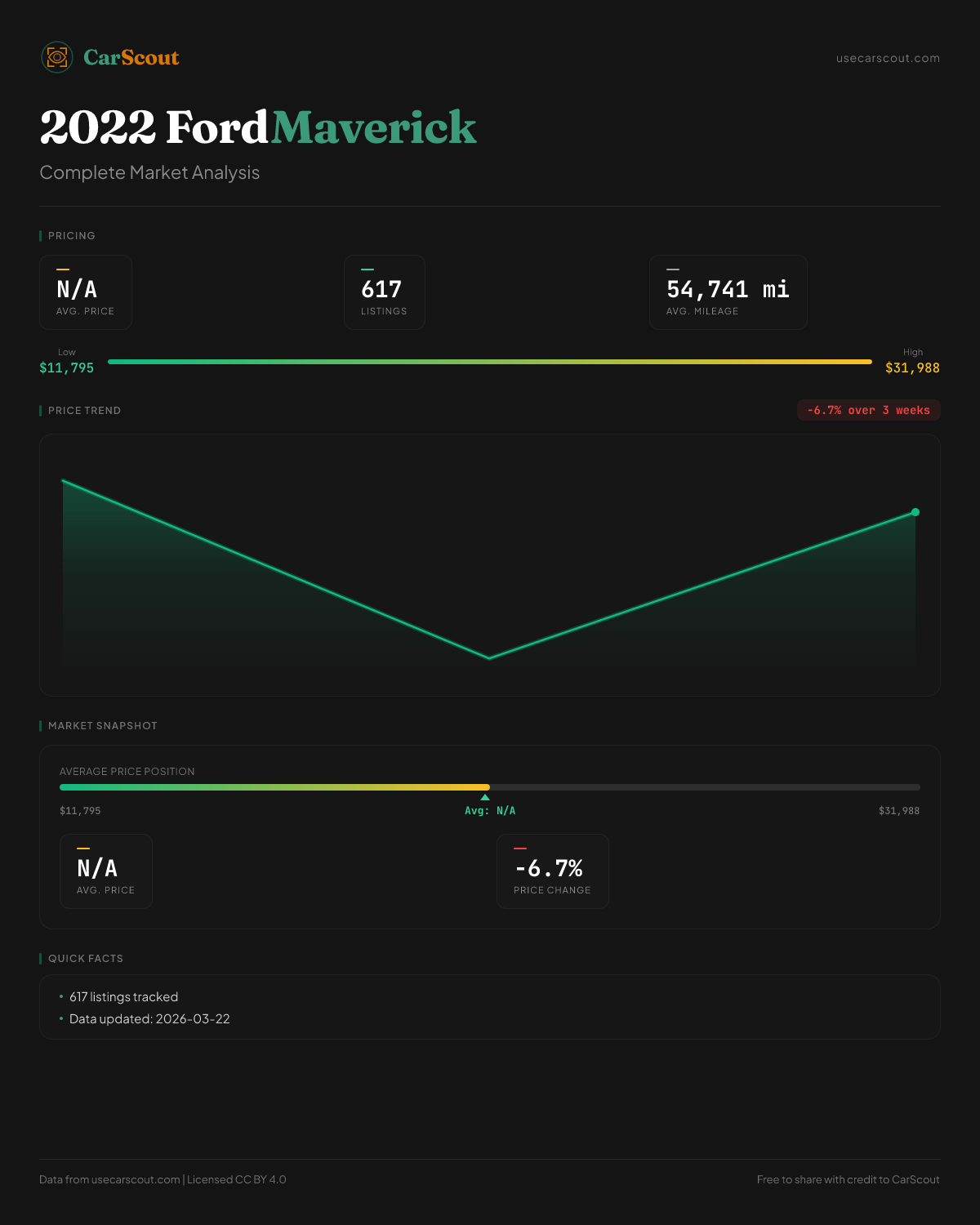 CarScout

usecarscout.com

2022 Ford Maverick

Complete Market Analysis

PRICING

N/A
AVG. PRICE

617
LISTINGS

54,741 mi
AVG. MILEAGE

Low
$11,795

High
$31,988

PRICE TREND

-6.7% over 3 weeks

MARKET SNAPSHOT

AVERAGE PRICE POSITION

$11,795

Avg: N/A

$31,988

N/A
AVG. PRICE

-6.7%
PRICE CHANGE

QUICK FACTS

• 617 listings tracked
• Data updated: 2026-03-22

Data from usecarscout.com | Licensed CC BY 4.0

Free to share with credit to CarScout