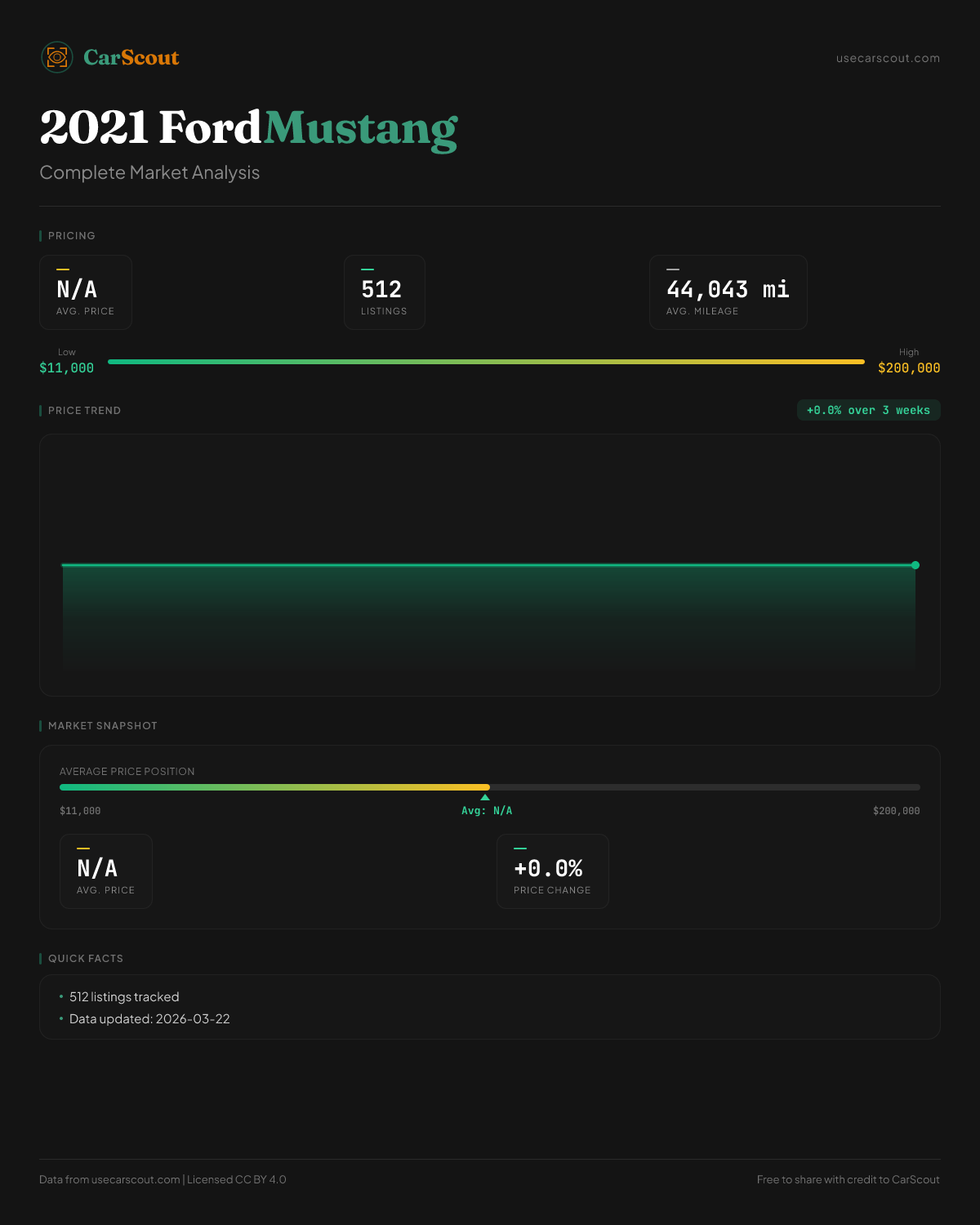 CarScout

usecarscout.com

2021 Ford Mustang

Complete Market Analysis

PRICING

N/A
AVG. PRICE

512
LISTINGS

44,043 mi
AVG. MILEAGE

Low
$11,000

High
$200,000

PRICE TREND

+0.0% over 3 weeks

MARKET SNAPSHOT

AVERAGE PRICE POSITION

$11,000

Avg: N/A

$200,000

N/A
AVG. PRICE

+0.0%
PRICE CHANGE

QUICK FACTS

• 512 listings tracked
• Data updated: 2026-03-22

Data from usecarscout.com | Licensed CC BY 4.0

Free to share with credit to CarScout