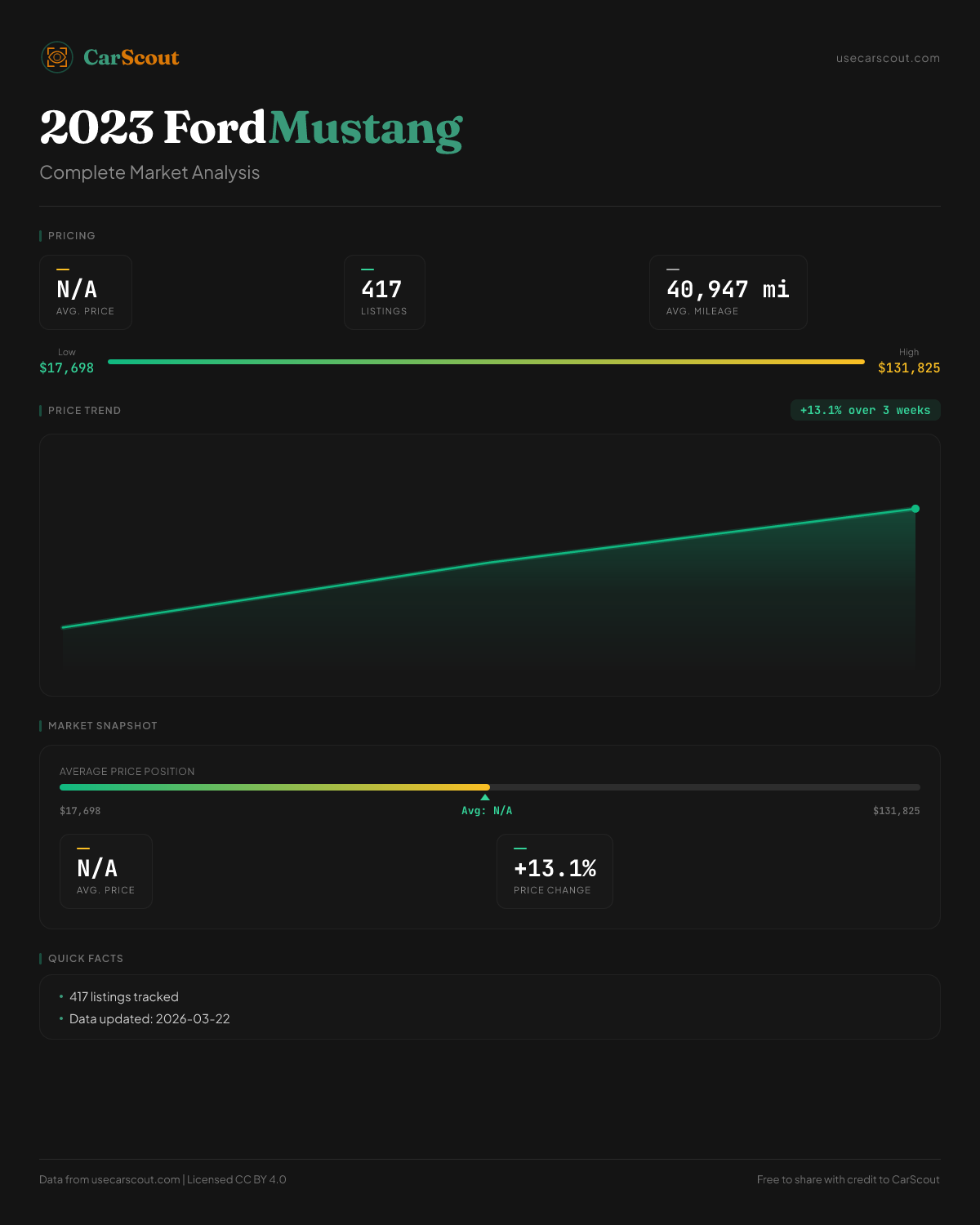 CarScout

usecarscout.com

2023 Ford Mustang

Complete Market Analysis

PRICING

N/A
AVG. PRICE

417
LISTINGS

40,947 mi
AVG. MILEAGE

Low
$17,698

High
$131,825

PRICE TREND

+13.1% over 3 weeks

MARKET SNAPSHOT

AVERAGE PRICE POSITION

$17,698

Avg: N/A

$131,825

N/A
AVG. PRICE

+13.1%
PRICE CHANGE

QUICK FACTS

• 417 listings tracked
• Data updated: 2026-03-22

Data from usecarscout.com | Licensed CC BY 4.0

Free to share with credit to CarScout