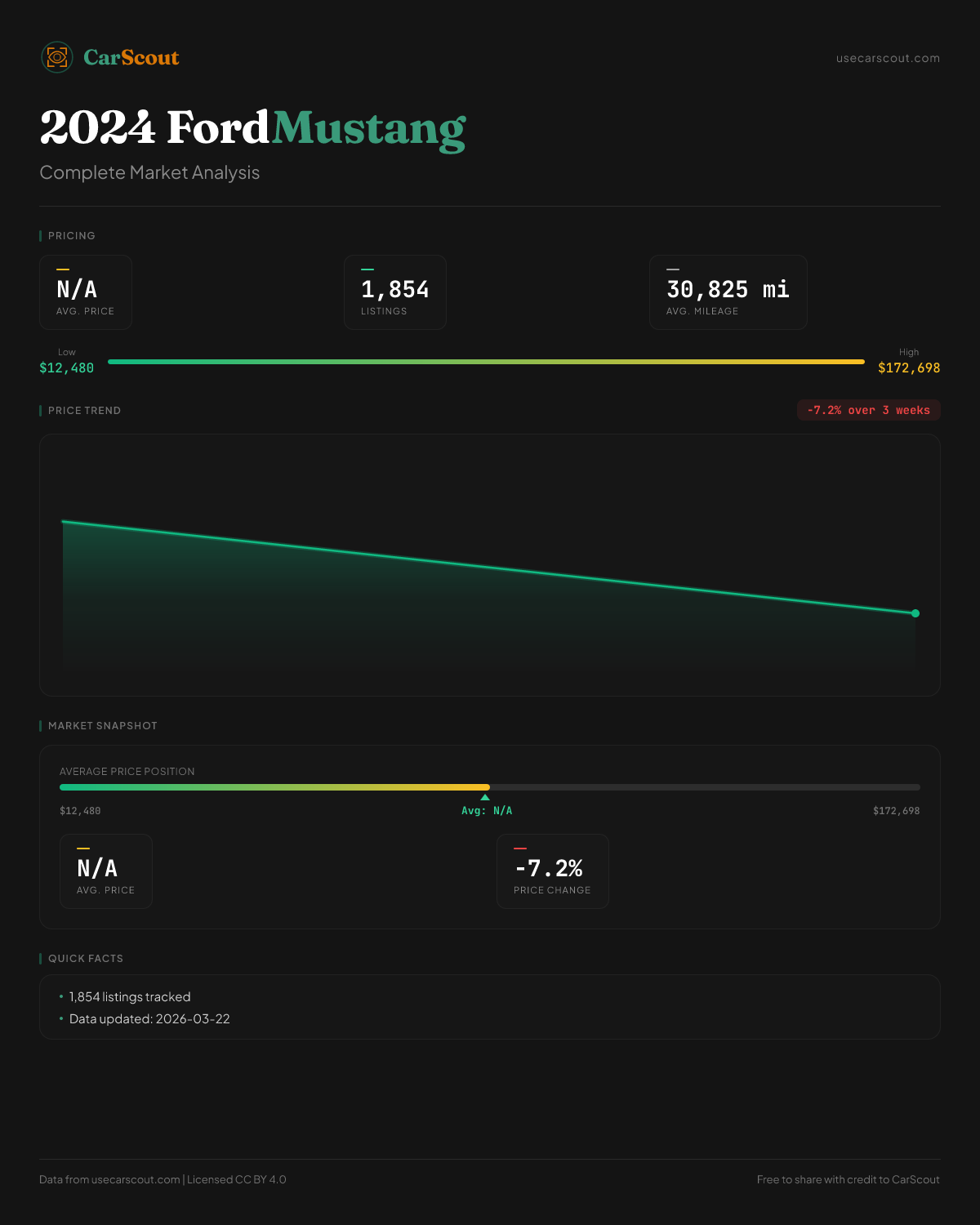 CarScout

usecarscout.com

2024 Ford Mustang

Complete Market Analysis

PRICING

N/A
AVG. PRICE

1,854
LISTINGS

30,825 mi
AVG. MILEAGE

Low
$12,480

High
$172,698

PRICE TREND

-7.2% over 3 weeks

MARKET SNAPSHOT

AVERAGE PRICE POSITION

$12,480
Avg: N/A
$172,698

N/A
AVG. PRICE

-7.2%
PRICE CHANGE

QUICK FACTS

• 1,854 listings tracked
• Data updated: 2026-03-22

Data from usecarscout.com | Licensed CC BY 4.0

Free to share with credit to CarScout