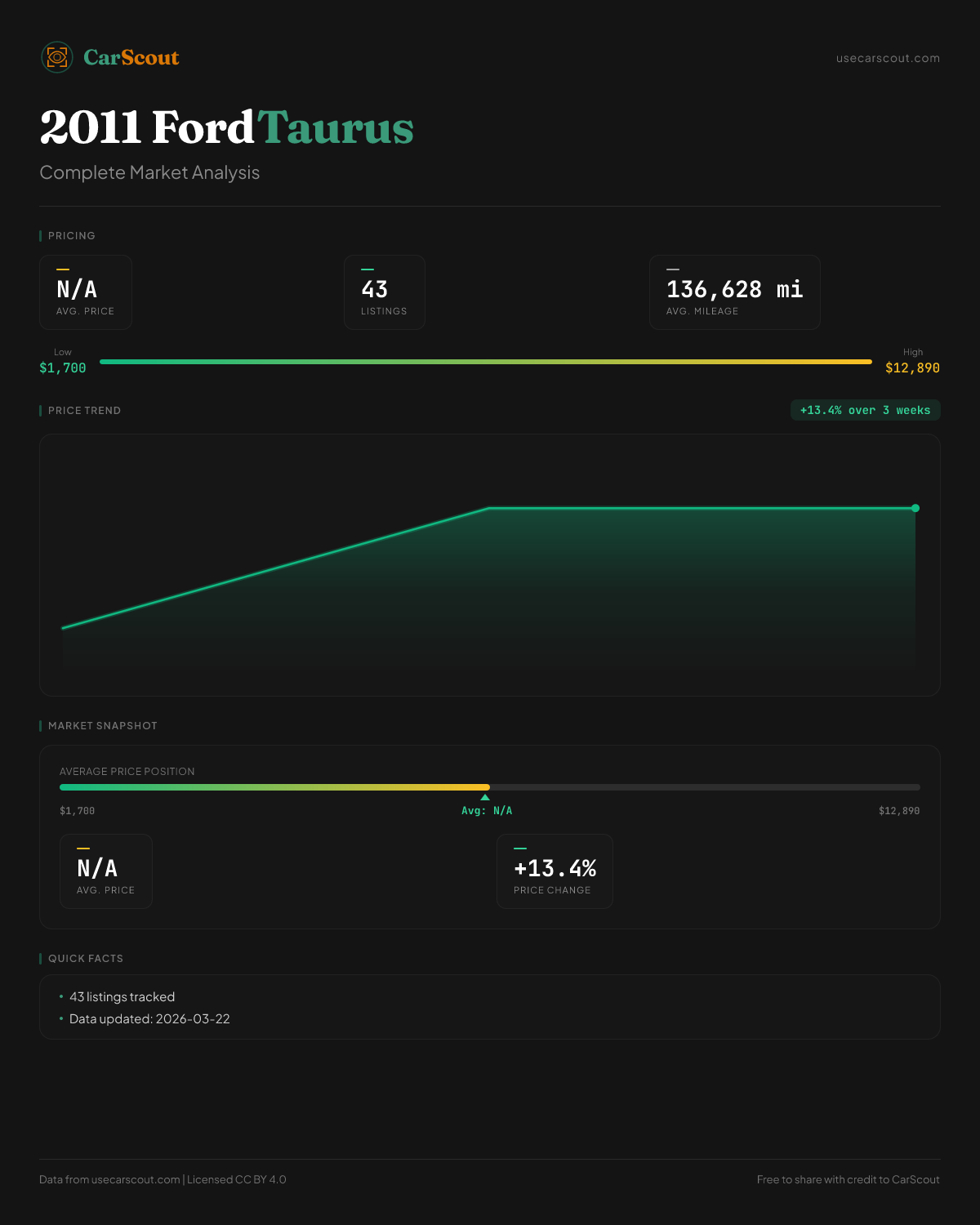 CarScout

usecarscout.com

2011 Ford Taurus

Complete Market Analysis

PRICING

N/A
AVG. PRICE

43
LISTINGS

136,628 mi
AVG. MILEAGE

Low
$1,700

High
$12,890

PRICE TREND

+13.4% over 3 weeks

MARKET SNAPSHOT

AVERAGE PRICE POSITION

$1,700

Avg: N/A

$12,890

N/A
AVG. PRICE

+13.4%
PRICE CHANGE

QUICK FACTS

• 43 listings tracked
• Data updated: 2026-03-22

Data from usecarscout.com | Licensed CC BY 4.0

Free to share with credit to CarScout