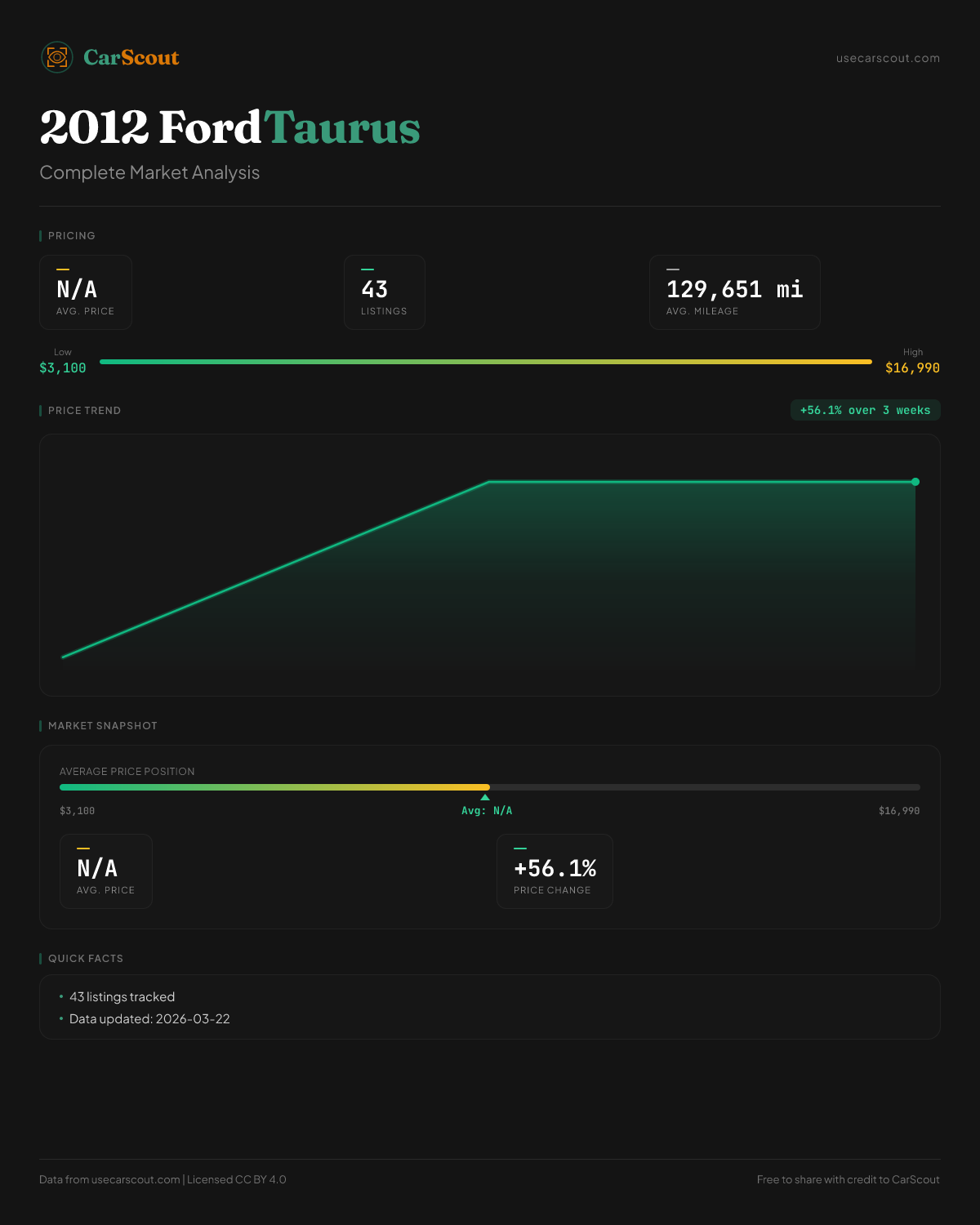 CarScout

usecarscout.com

2012 Ford Taurus

Complete Market Analysis

PRICING

N/A
AVG. PRICE

43
LISTINGS

129,651 mi
AVG. MILEAGE

Low
$3,100

High
$16,990

PRICE TREND

+56.1% over 3 weeks

MARKET SNAPSHOT

AVERAGE PRICE POSITION

$3,100

Avg: N/A

$16,990

N/A
AVG. PRICE

+56.1%
PRICE CHANGE

QUICK FACTS

• 43 listings tracked
• Data updated: 2026-03-22

Data from usecarscout.com | Licensed CC BY 4.0

Free to share with credit to CarScout