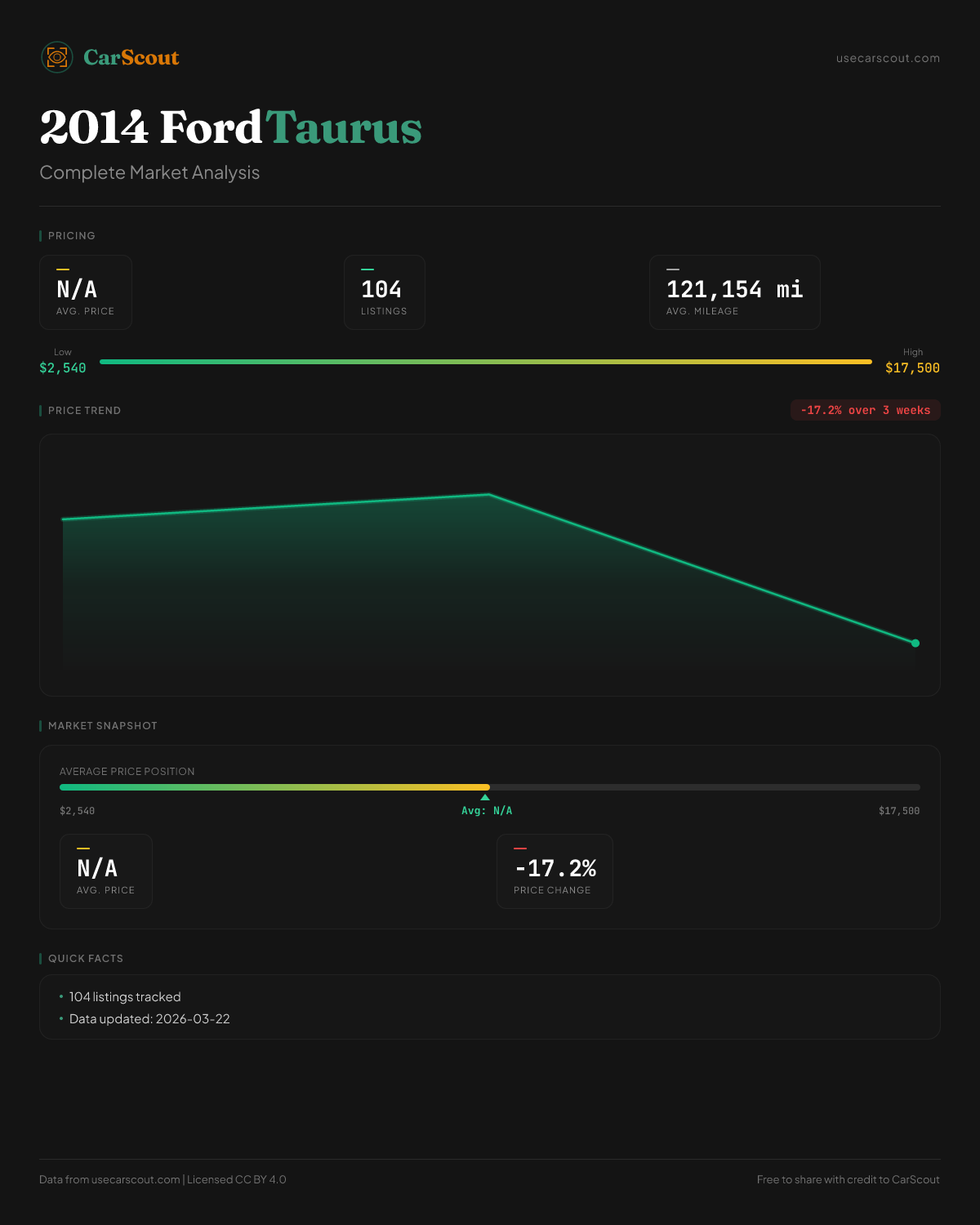 CarScout

usecarscout.com

2014 Ford Taurus

Complete Market Analysis

PRICING

N/A
AVG. PRICE

104
LISTINGS

121,154 mi
AVG. MILEAGE

Low
$2,540

High
$17,500

PRICE TREND

-17.2% over 3 weeks

MARKET SNAPSHOT

AVERAGE PRICE POSITION

$2,540

Avg: N/A

$17,500

N/A
AVG. PRICE

-17.2%
PRICE CHANGE

QUICK FACTS

• 104 listings tracked
• Data updated: 2026-03-22

Data from usecarscout.com | Licensed CC BY 4.0

Free to share with credit to CarScout