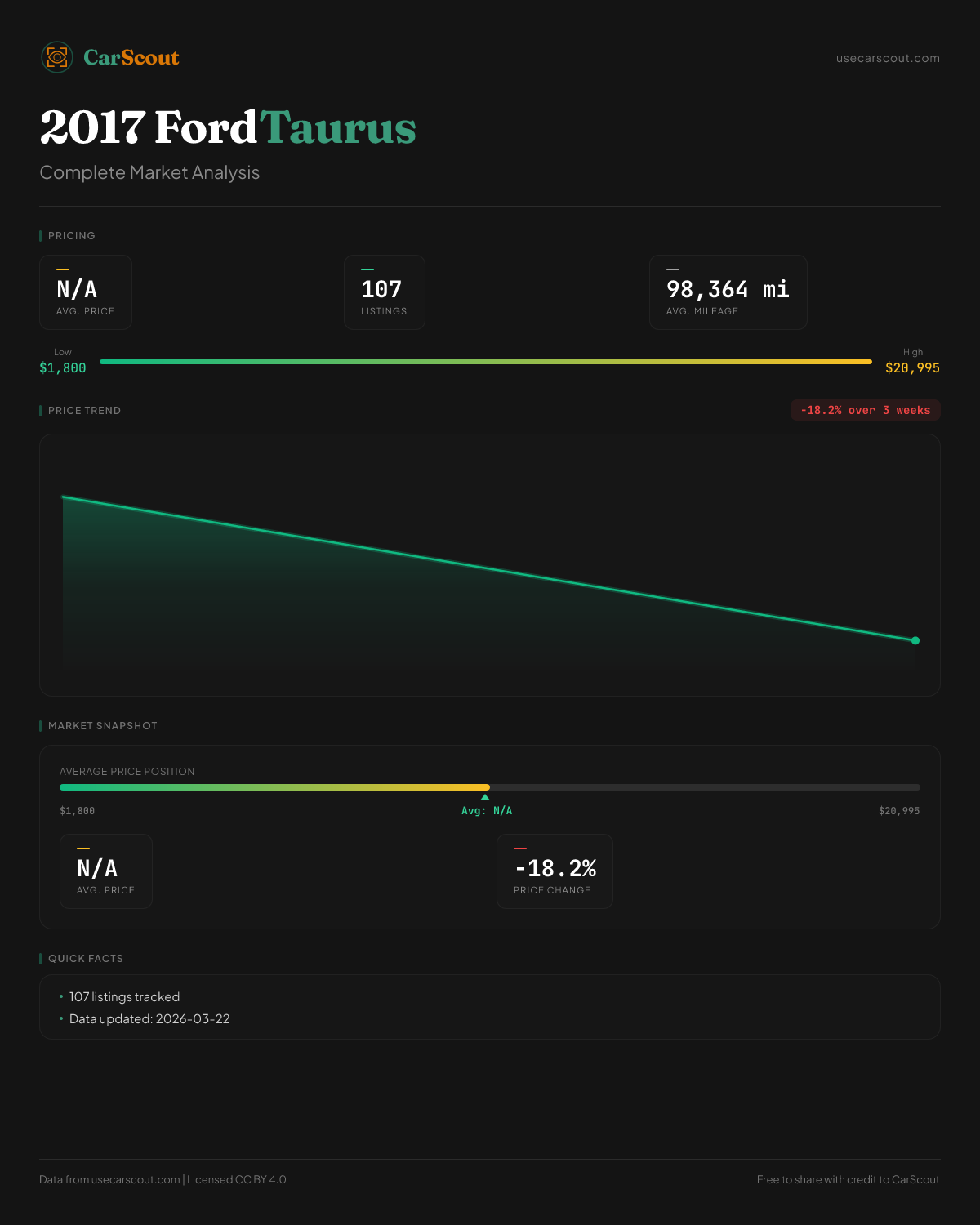 CarScout

usecarscout.com

2017 Ford Taurus

Complete Market Analysis

PRICING

N/A
AVG. PRICE

107
LISTINGS

98,364 mi
AVG. MILEAGE

Low
$1,800

High
$20,995

PRICE TREND

-18.2% over 3 weeks

MARKET SNAPSHOT

AVERAGE PRICE POSITION

$1,800

Avg: N/A

$20,995

N/A
AVG. PRICE

-18.2%
PRICE CHANGE

QUICK FACTS

• 107 listings tracked
• Data updated: 2026-03-22

Data from usecarscout.com | Licensed CC BY 4.0

Free to share with credit to CarScout