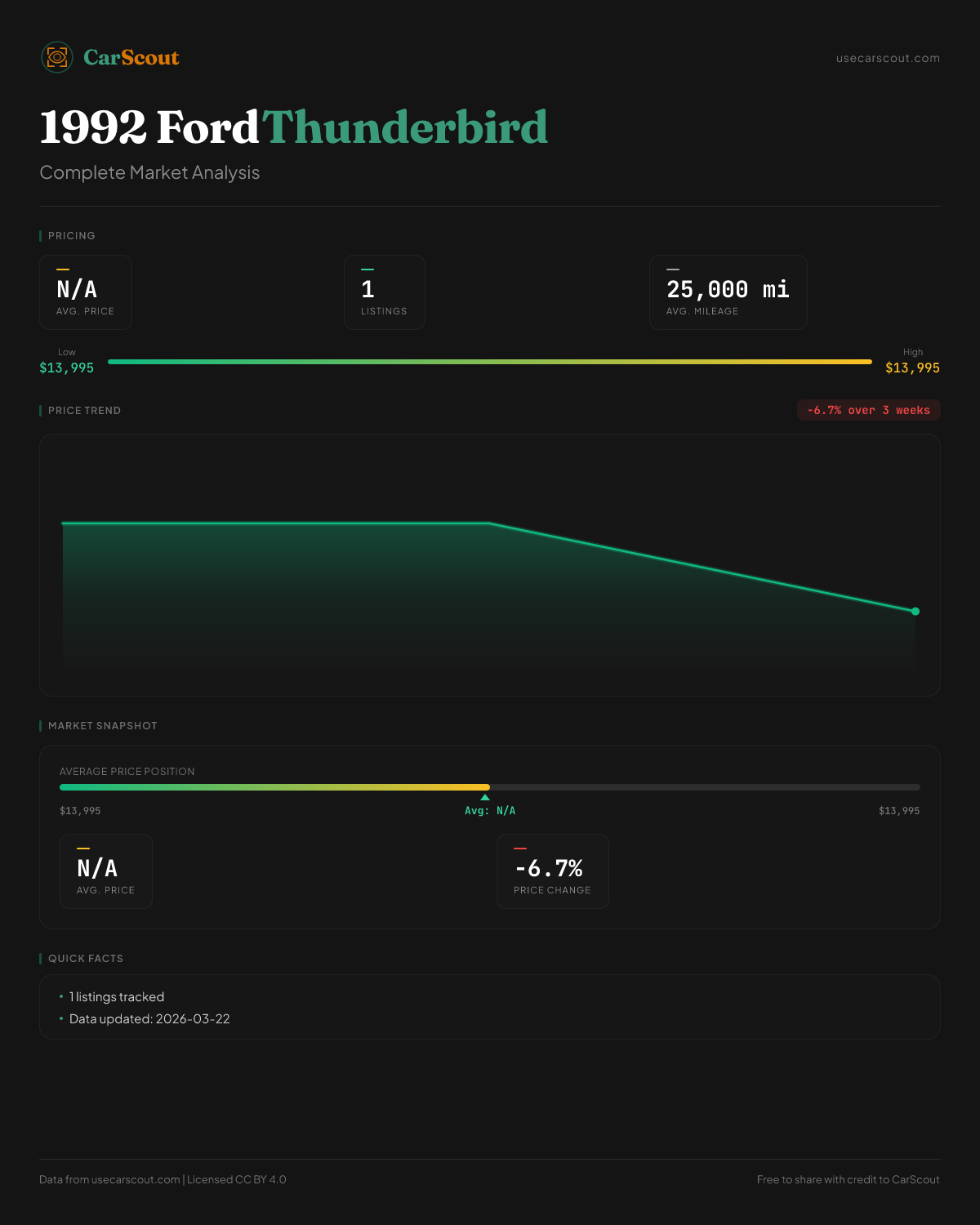 CarScout

usecarscout.com

1992 Ford Thunderbird

Complete Market Analysis

PRICING

N/A
AVG. PRICE

1
LISTINGS

25,000 mi
AVG. MILEAGE

Low
$13,995

High
$13,995

PRICE TREND

-6.7% over 3 weeks

MARKET SNAPSHOT

AVERAGE PRICE POSITION

$13,995

Avg: N/A

$13,995

N/A
AVG. PRICE

-6.7%
PRICE CHANGE

QUICK FACTS

• 1 listings tracked
• Data updated: 2026-03-22

Data from usecarscout.com | Licensed CC BY 4.0

Free to share with credit to CarScout