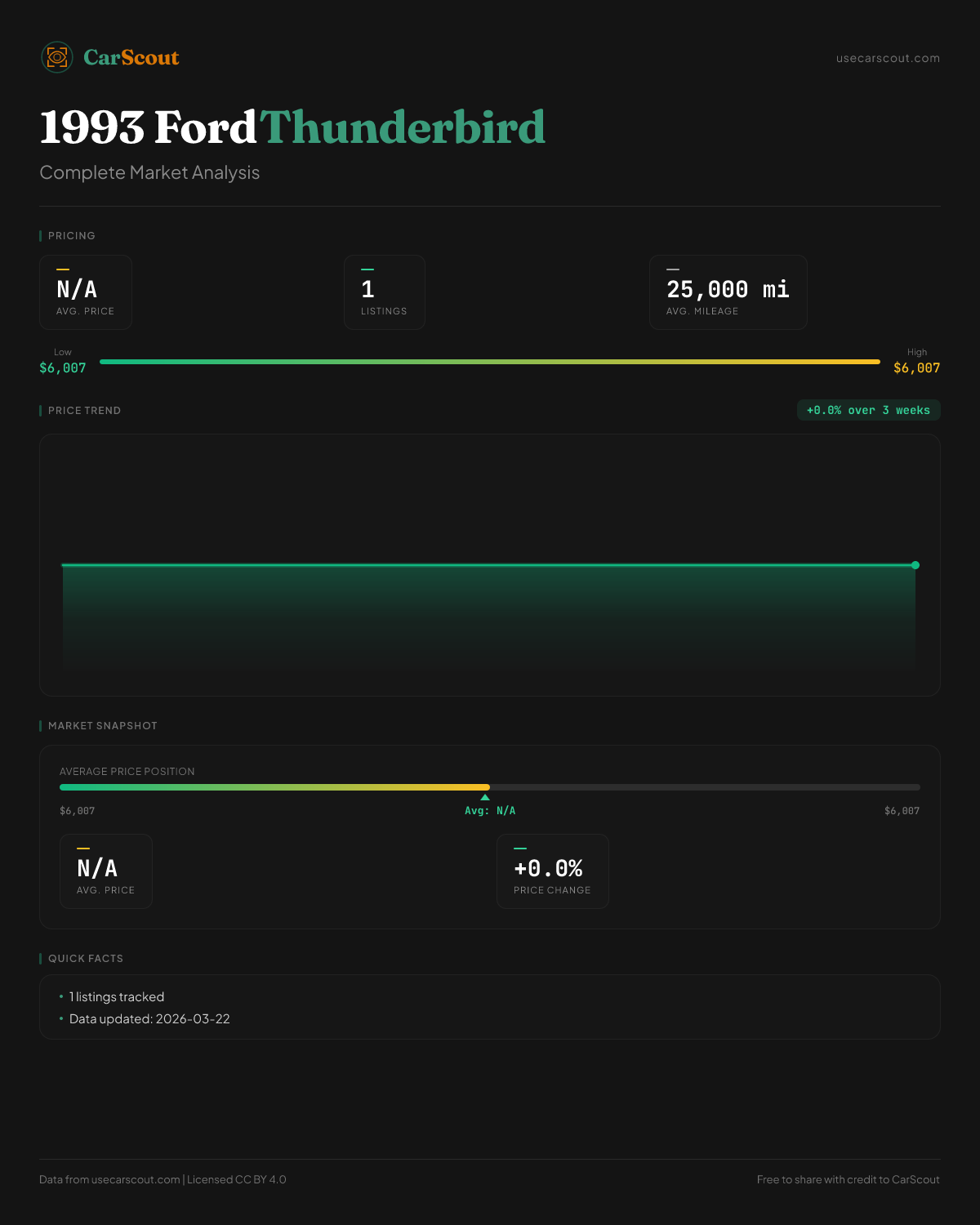 CarScout

usecarscout.com

1993 Ford Thunderbird

Complete Market Analysis

PRICING

N/A
AVG. PRICE

1
LISTINGS

25,000 mi
AVG. MILEAGE

Low
$6,007

High
$6,007

PRICE TREND

+0.0% over 3 weeks

MARKET SNAPSHOT

AVERAGE PRICE POSITION

$6,007

Avg: N/A

$6,007

N/A
AVG. PRICE

+0.0%
PRICE CHANGE

QUICK FACTS

• 1 listings tracked
• Data updated: 2026-03-22

Data from usecarscout.com | Licensed CC BY 4.0

Free to share with credit to CarScout