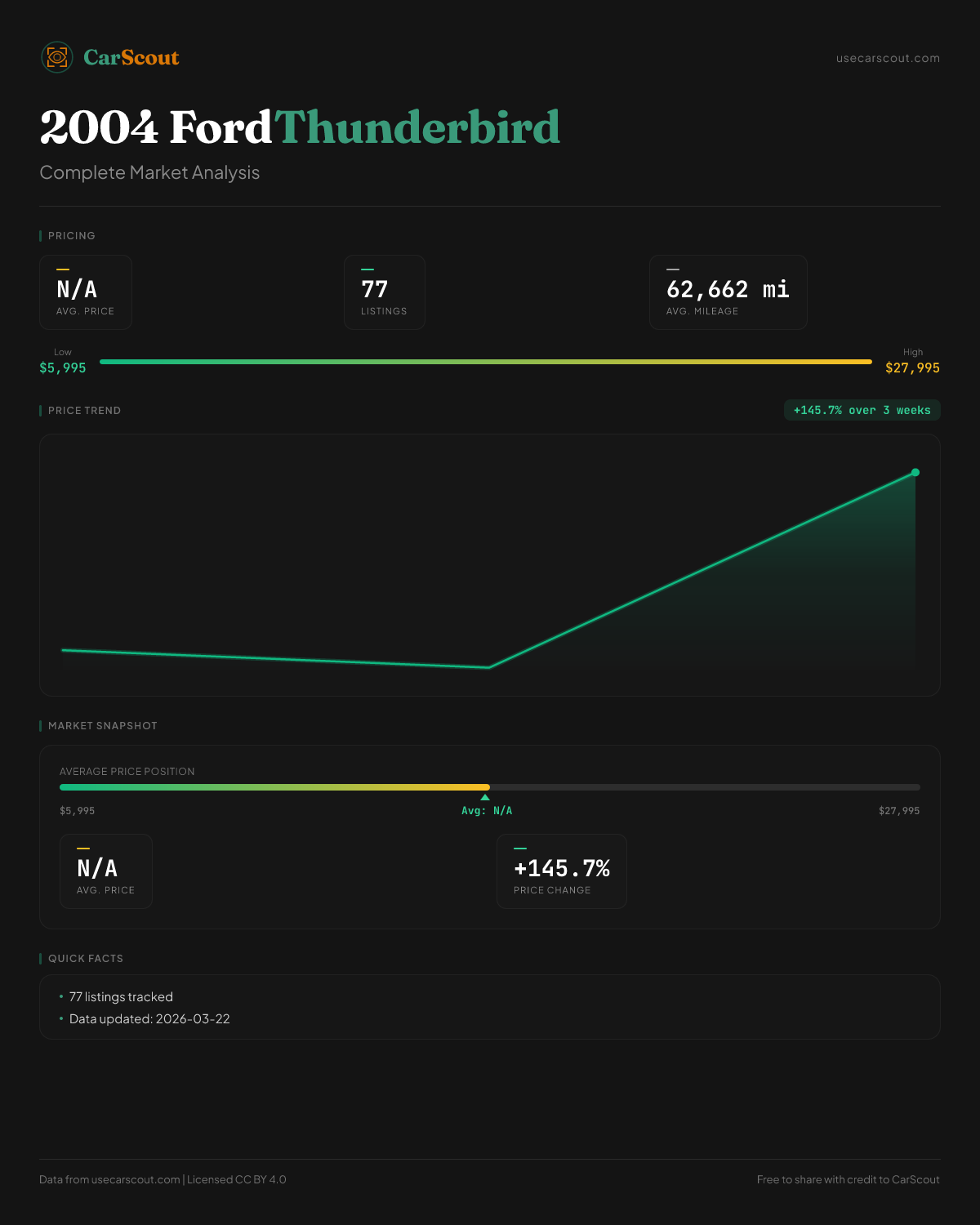 CarScout

usecarscout.com

2004 Ford Thunderbird

Complete Market Analysis

PRICING

N/A
AVG. PRICE

77
LISTINGS

62,662 mi
AVG. MILEAGE

Low
$5,995

High
$27,995

PRICE TREND

+145.7% over 3 weeks

MARKET SNAPSHOT

AVERAGE PRICE POSITION

$5,995

Avg: N/A

$27,995

N/A
AVG. PRICE

+145.7%
PRICE CHANGE

QUICK FACTS

• 77 listings tracked
• Data updated: 2026-03-22

Data from usecarscout.com | Licensed CC BY 4.0

Free to share with credit to CarScout