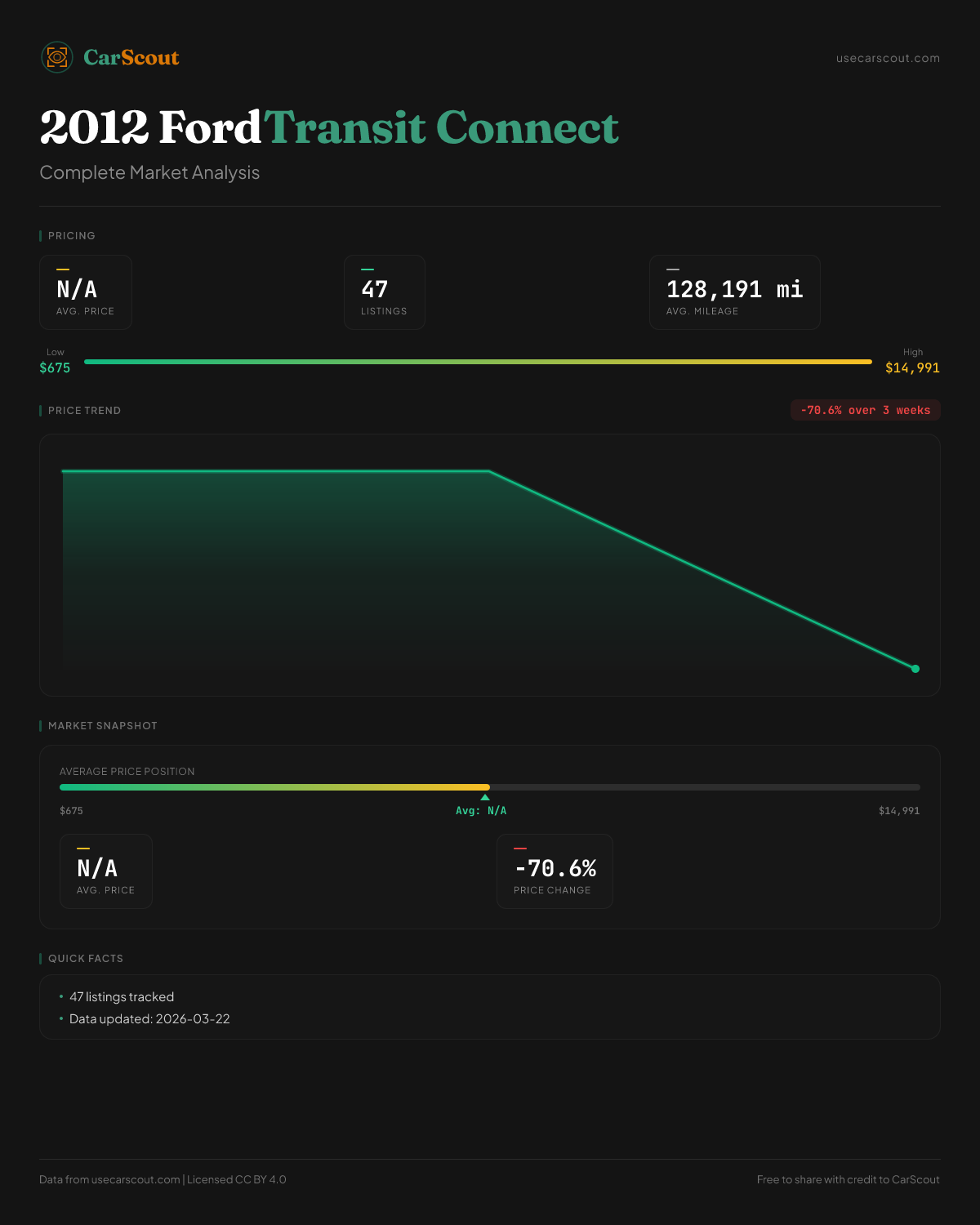 CarScout

usecarscout.com

2012 Ford Transit Connect

Complete Market Analysis

PRICING

N/A
AVG. PRICE

47
LISTINGS

128,191 mi
AVG. MILEAGE

Low
$675

High
$14,991

PRICE TREND

-70.6% over 3 weeks

MARKET SNAPSHOT

AVERAGE PRICE POSITION

$675

Avg: N/A

$14,991

N/A
AVG. PRICE

-70.6%
PRICE CHANGE

QUICK FACTS

• 47 listings tracked
• Data updated: 2026-03-22

Data from usecarscout.com | Licensed CC BY 4.0

Free to share with credit to CarScout