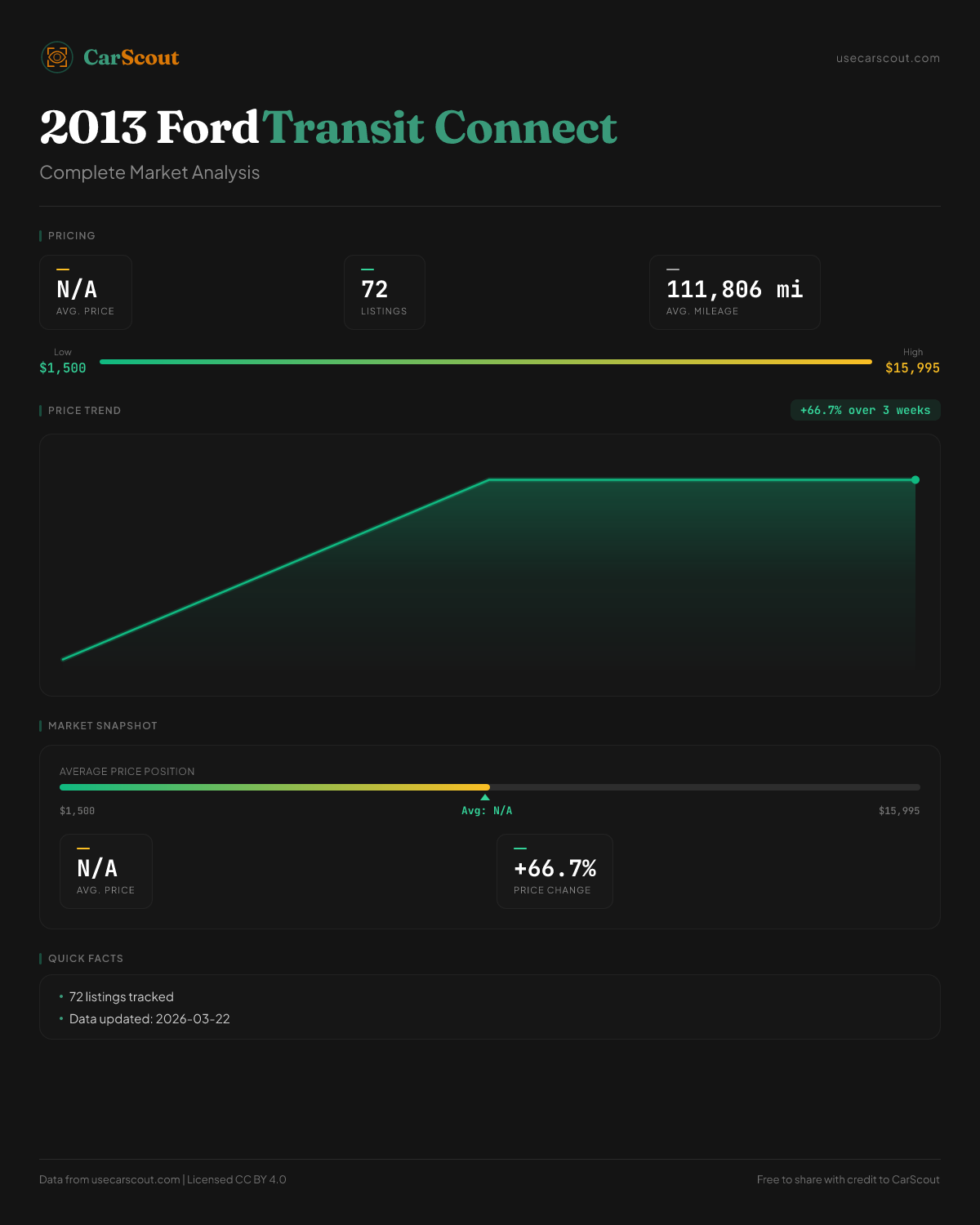 CarScout

usecarscout.com

2013 Ford Transit Connect

Complete Market Analysis

PRICING

N/A
AVG. PRICE

72
LISTINGS

111,806 mi
AVG. MILEAGE

Low
$1,500

High
$15,995

PRICE TREND

+66.7% over 3 weeks

MARKET SNAPSHOT

AVERAGE PRICE POSITION

$1,500

Avg: N/A

$15,995

N/A
AVG. PRICE

+66.7%
PRICE CHANGE

QUICK FACTS

• 72 listings tracked
• Data updated: 2026-03-22

Data from usecarscout.com | Licensed CC BY 4.0

Free to share with credit to CarScout