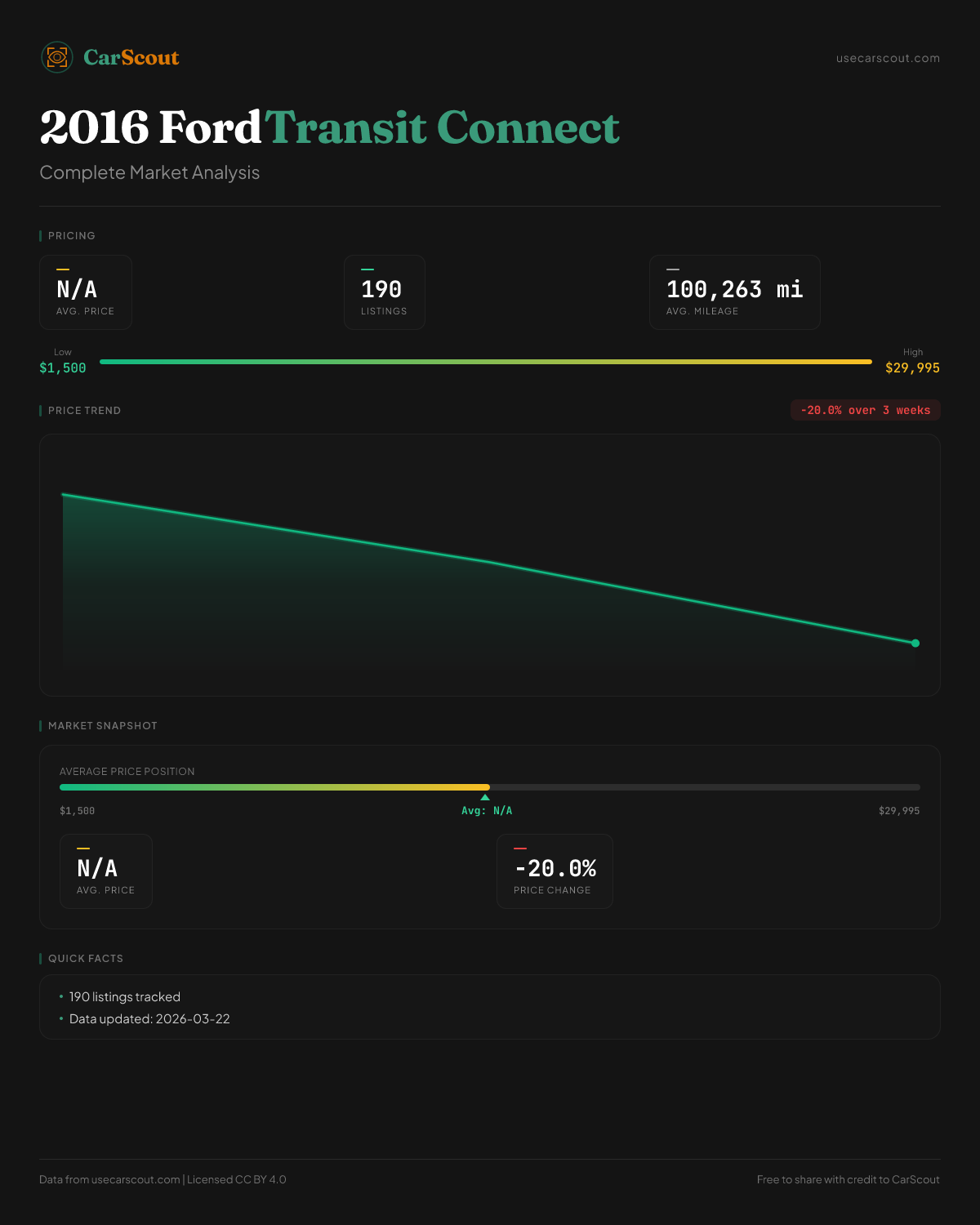 CarScout

usecarscout.com

2016 Ford Transit Connect

Complete Market Analysis

PRICING

N/A
AVG. PRICE

190
LISTINGS

100,263 mi
AVG. MILEAGE

Low
$1,500

High
$29,995

PRICE TREND

-20.0% over 3 weeks

MARKET SNAPSHOT

AVERAGE PRICE POSITION

$1,500

Avg: N/A

$29,995

N/A
AVG. PRICE

-20.0%
PRICE CHANGE

QUICK FACTS

• 190 listings tracked
• Data updated: 2026-03-22

Data from usecarscout.com | Licensed CC BY 4.0

Free to share with credit to CarScout