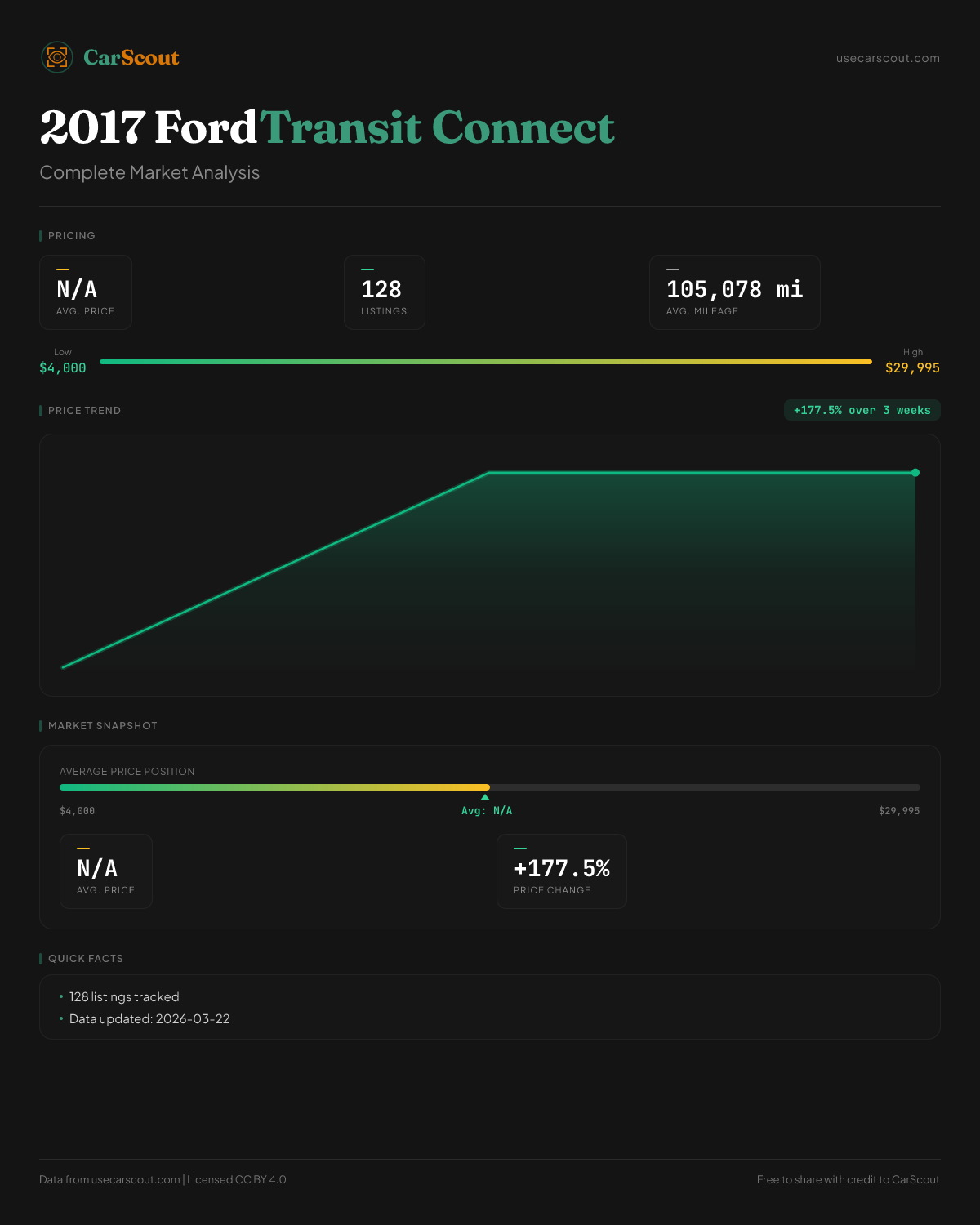 CarScout

usecarscout.com

2017 Ford Transit Connect

Complete Market Analysis

PRICING

N/A
AVG. PRICE

128
LISTINGS

105,078 mi
AVG. MILEAGE

Low
$4,000

High
$29,995

PRICE TREND

+177.5% over 3 weeks

MARKET SNAPSHOT

AVERAGE PRICE POSITION

$4,000

Avg: N/A

$29,995

N/A
AVG. PRICE

+177.5%
PRICE CHANGE

QUICK FACTS

• 128 listings tracked
• Data updated: 2026-03-22

Data from usecarscout.com | Licensed CC BY 4.0

Free to share with credit to CarScout