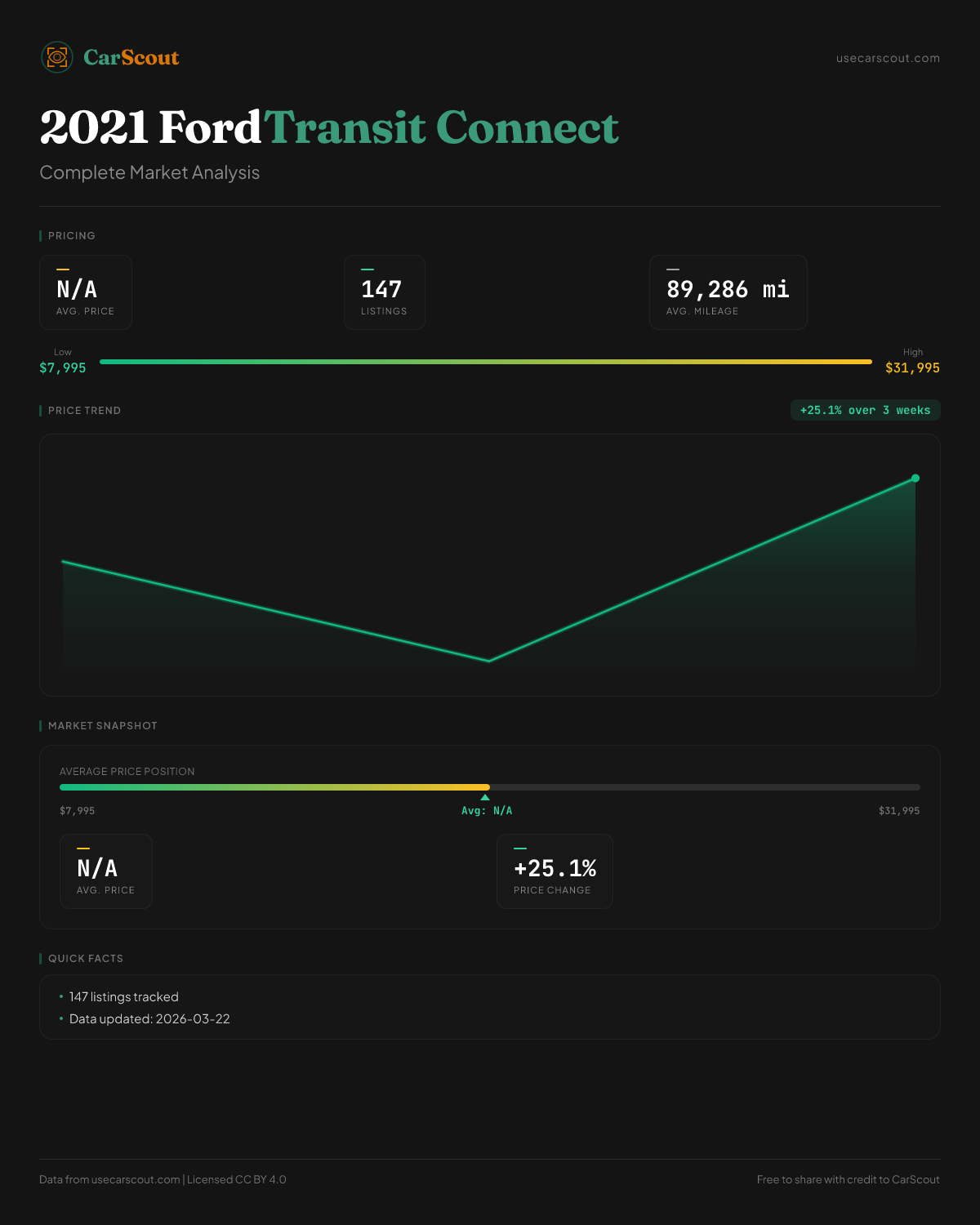 CarScout

usecarscout.com

2021 Ford Transit Connect

Complete Market Analysis

PRICING

N/A
AVG. PRICE

147
LISTINGS

89,286 mi
AVG. MILEAGE

Low
$7,995

High
$31,995

PRICE TREND

+25.1% over 3 weeks

MARKET SNAPSHOT

AVERAGE PRICE POSITION

$7,995

Avg: N/A

$31,995

N/A
AVG. PRICE

+25.1%
PRICE CHANGE

QUICK FACTS

• 147 listings tracked
• Data updated: 2026-03-22

Data from usecarscout.com | Licensed CC BY 4.0

Free to share with credit to CarScout