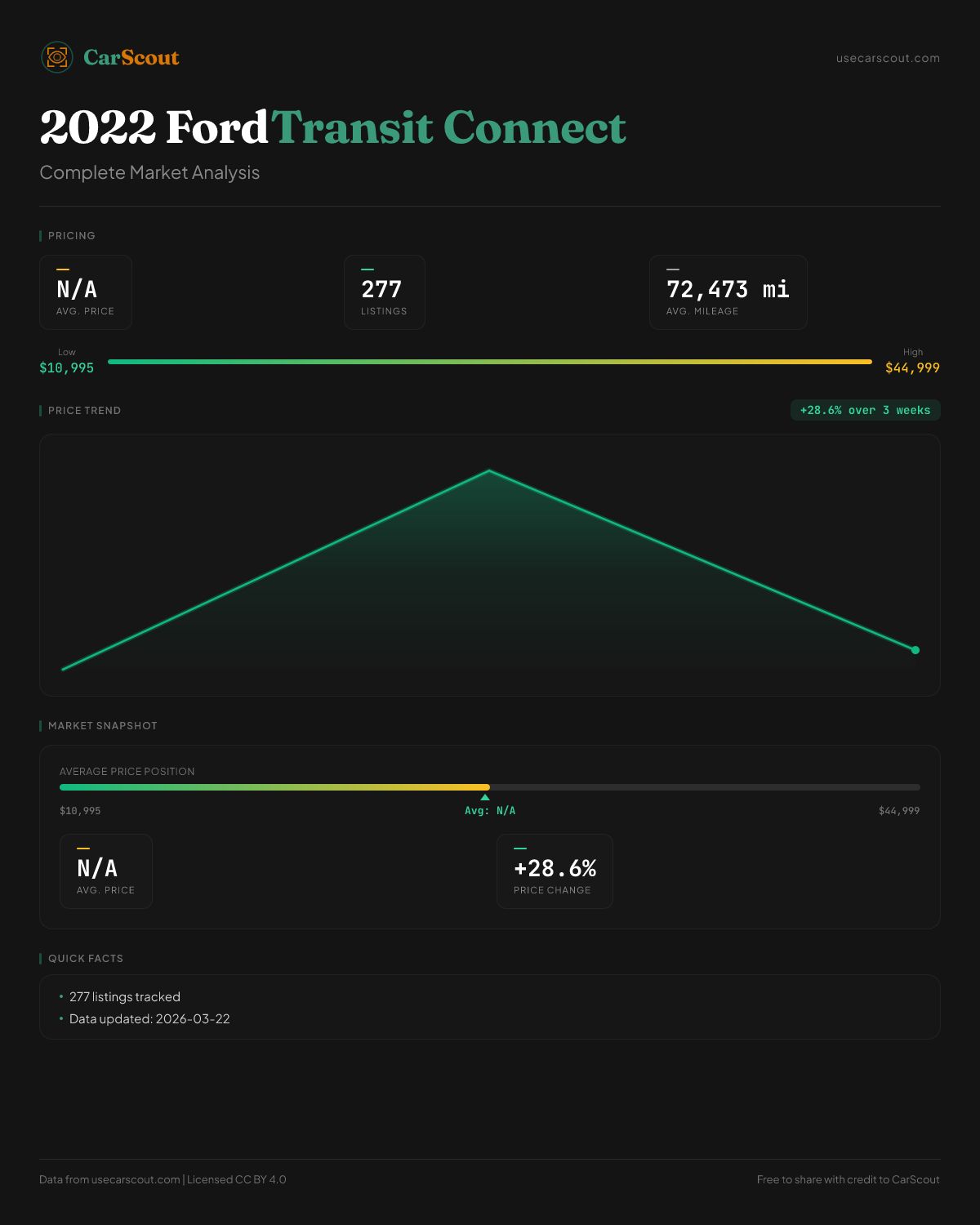 CarScout

usecarscout.com

2022 Ford Transit Connect

Complete Market Analysis

PRICING

N/A
AVG. PRICE

277
LISTINGS

72,473 mi
AVG. MILEAGE

Low
$10,995

High
$44,999

PRICE TREND

+28.6% over 3 weeks

MARKET SNAPSHOT

AVERAGE PRICE POSITION

$10,995

Avg: N/A

$44,999

N/A
AVG. PRICE

+28.6%
PRICE CHANGE

QUICK FACTS

• 277 listings tracked
• Data updated: 2026-03-22

Data from usecarscout.com | Licensed CC BY 4.0

Free to share with credit to CarScout