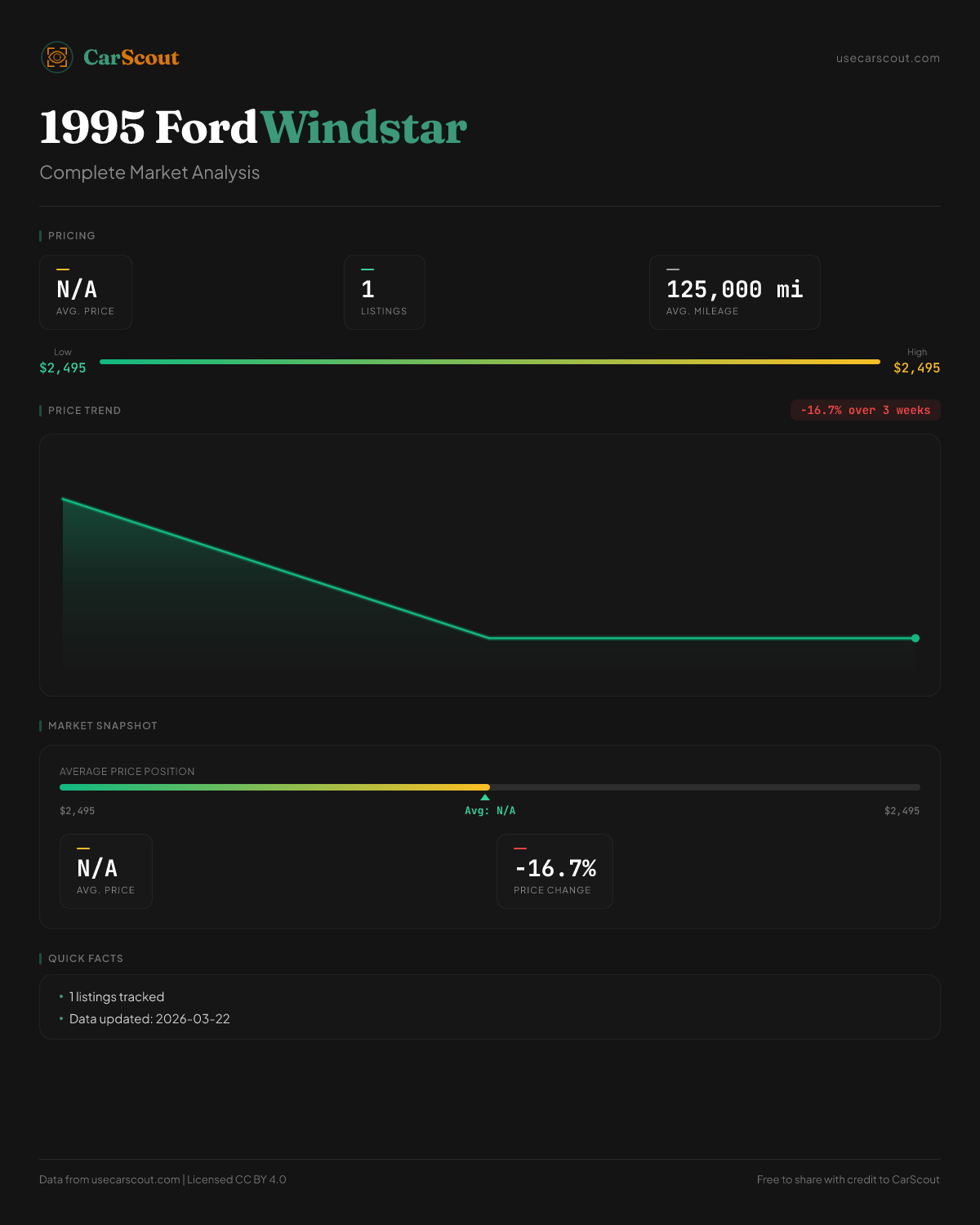 CarScout

usecarscout.com

1995 Ford Windstar

Complete Market Analysis

PRICING

N/A
AVG. PRICE

1
LISTINGS

125,000 mi
AVG. MILEAGE

Low
$2,495

High
$2,495

PRICE TREND

-16.7% over 3 weeks

MARKET SNAPSHOT

AVERAGE PRICE POSITION

$2,495

Avg: N/A

$2,495

N/A
AVG. PRICE

-16.7%
PRICE CHANGE

QUICK FACTS

• 1 listings tracked
• Data updated: 2026-03-22

Data from usecarscout.com | Licensed CC BY 4.0

Free to share with credit to CarScout