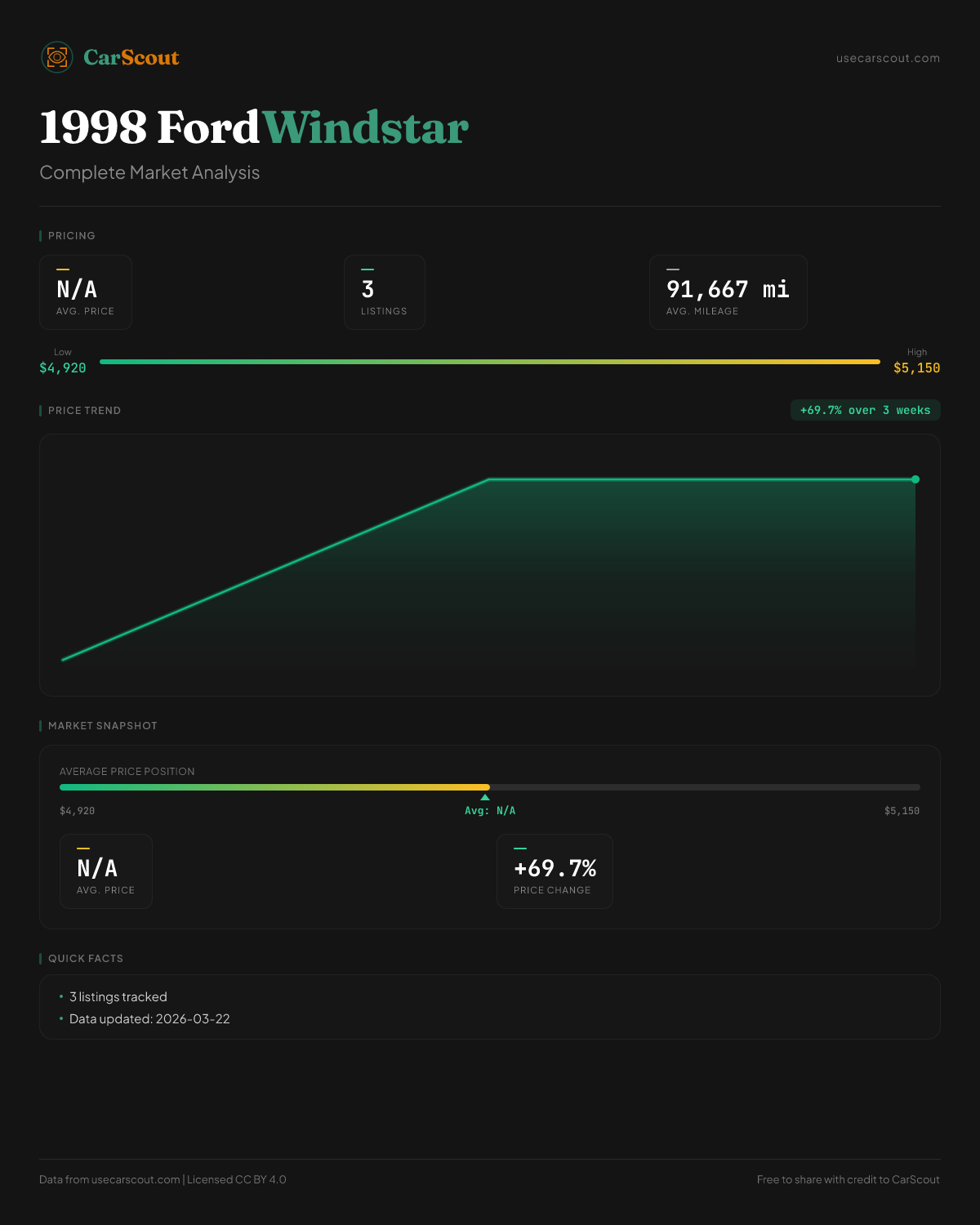 CarScout

usecarscout.com

1998 Ford Windstar

Complete Market Analysis

PRICING

N/A
AVG. PRICE

3
LISTINGS

91,667 mi
AVG. MILEAGE

Low
$4,920

High
$5,150

PRICE TREND

+69.7% over 3 weeks

MARKET SNAPSHOT

AVERAGE PRICE POSITION

$4,920

Avg: N/A

$5,150

N/A
AVG. PRICE

+69.7%
PRICE CHANGE

QUICK FACTS

• 3 listings tracked
• Data updated: 2026-03-22

Data from usecarscout.com | Licensed CC BY 4.0

Free to share with credit to CarScout