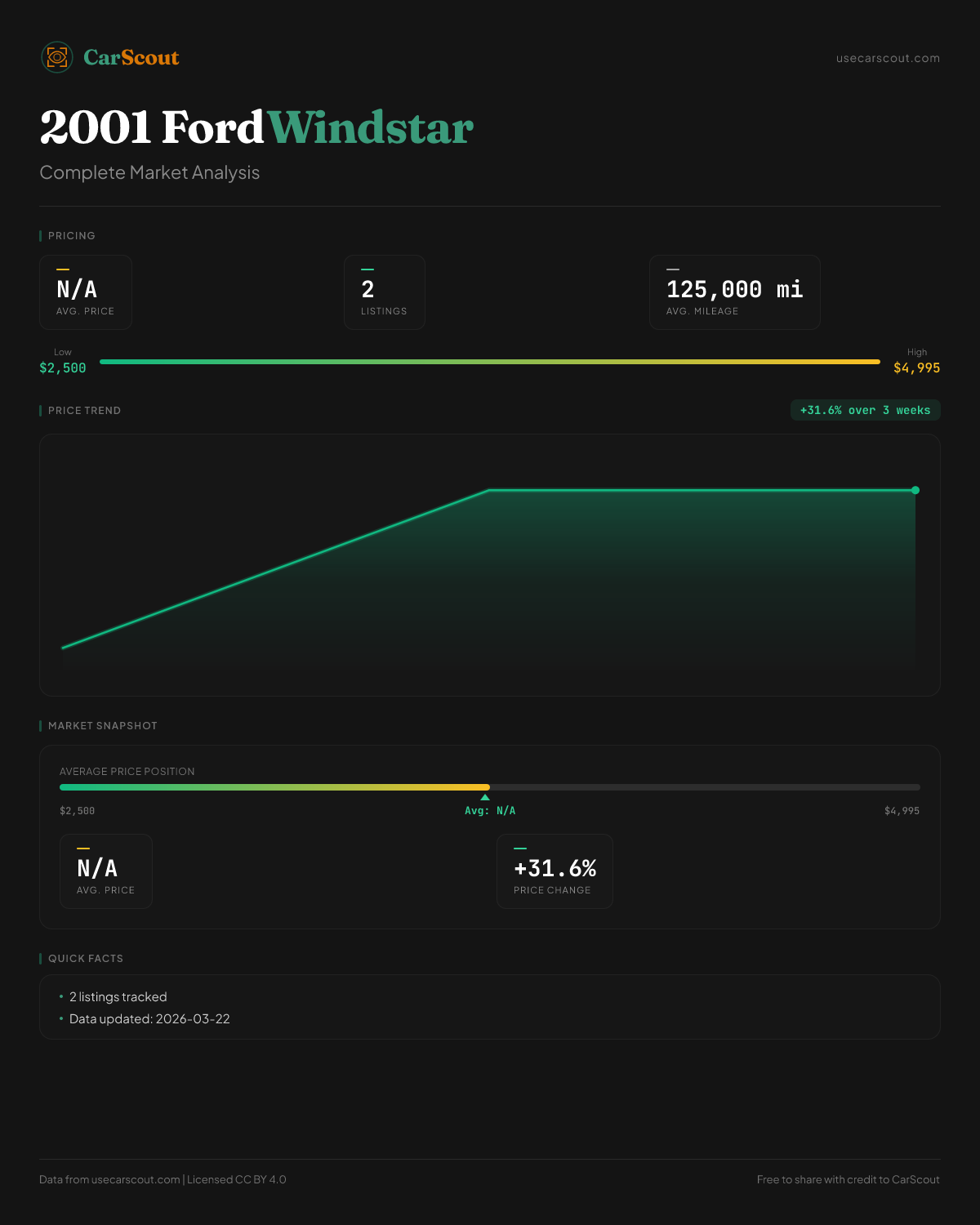 CarScout

usecarscout.com

2001 Ford Windstar

Complete Market Analysis

PRICING

N/A
AVG. PRICE

2
LISTINGS

125,000 mi
AVG. MILEAGE

Low
$2,500

High
$4,995

PRICE TREND

+31.6% over 3 weeks

MARKET SNAPSHOT

AVERAGE PRICE POSITION

$2,500

Avg: N/A

$4,995

N/A
AVG. PRICE

+31.6%
PRICE CHANGE

QUICK FACTS

• 2 listings tracked
• Data updated: 2026-03-22

Data from usecarscout.com | Licensed CC BY 4.0

Free to share with credit to CarScout