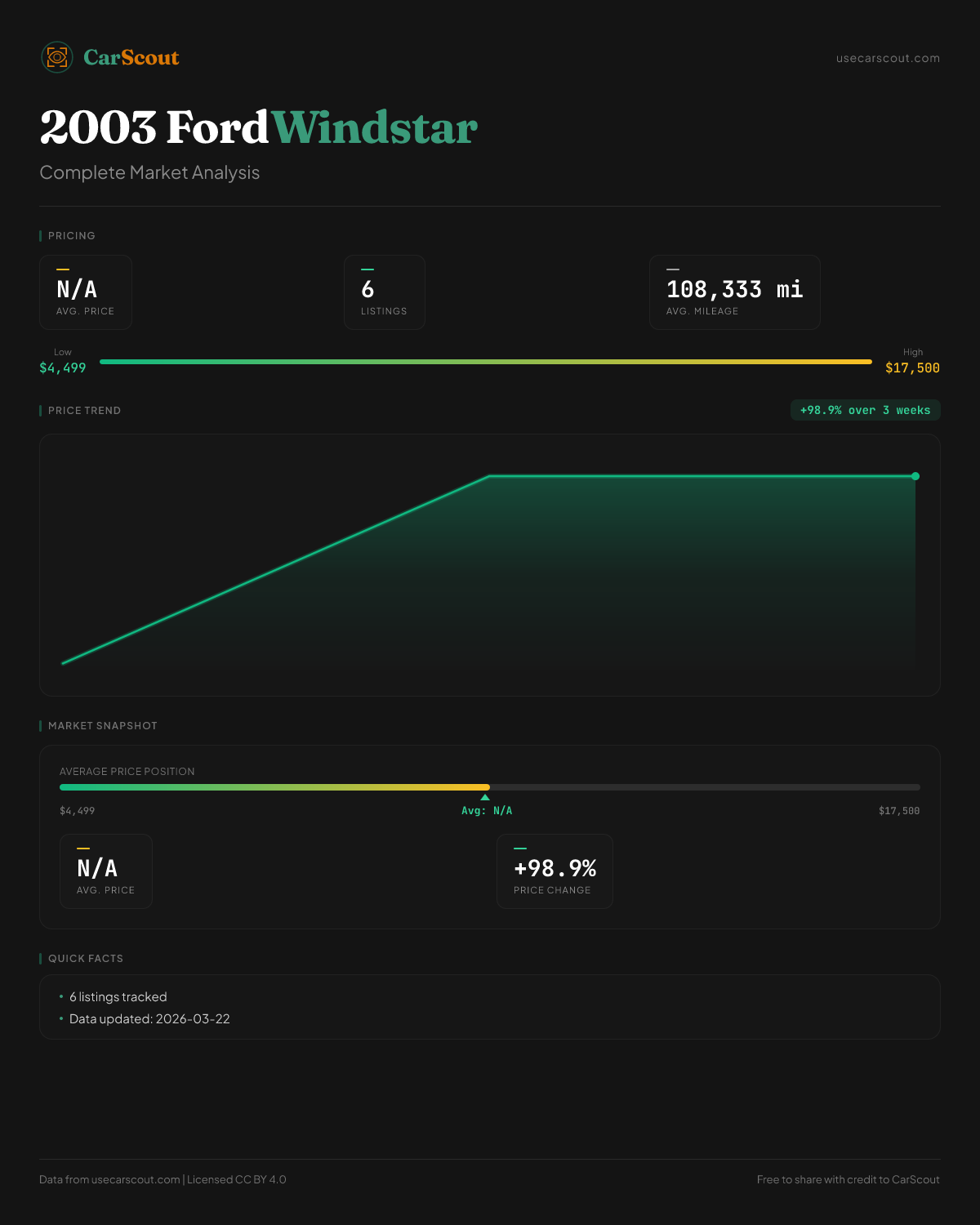 CarScout

usecarscout.com

2003 Ford Windstar

Complete Market Analysis

PRICING

N/A
AVG. PRICE

6
LISTINGS

108,333 mi
AVG. MILEAGE

Low
$4,499

High
$17,500

PRICE TREND

+98.9% over 3 weeks

MARKET SNAPSHOT

AVERAGE PRICE POSITION

$4,499

Avg: N/A

$17,500

N/A
AVG. PRICE

+98.9%
PRICE CHANGE

QUICK FACTS

• 6 listings tracked
• Data updated: 2026-03-22

Data from usecarscout.com | Licensed CC BY 4.0

Free to share with credit to CarScout