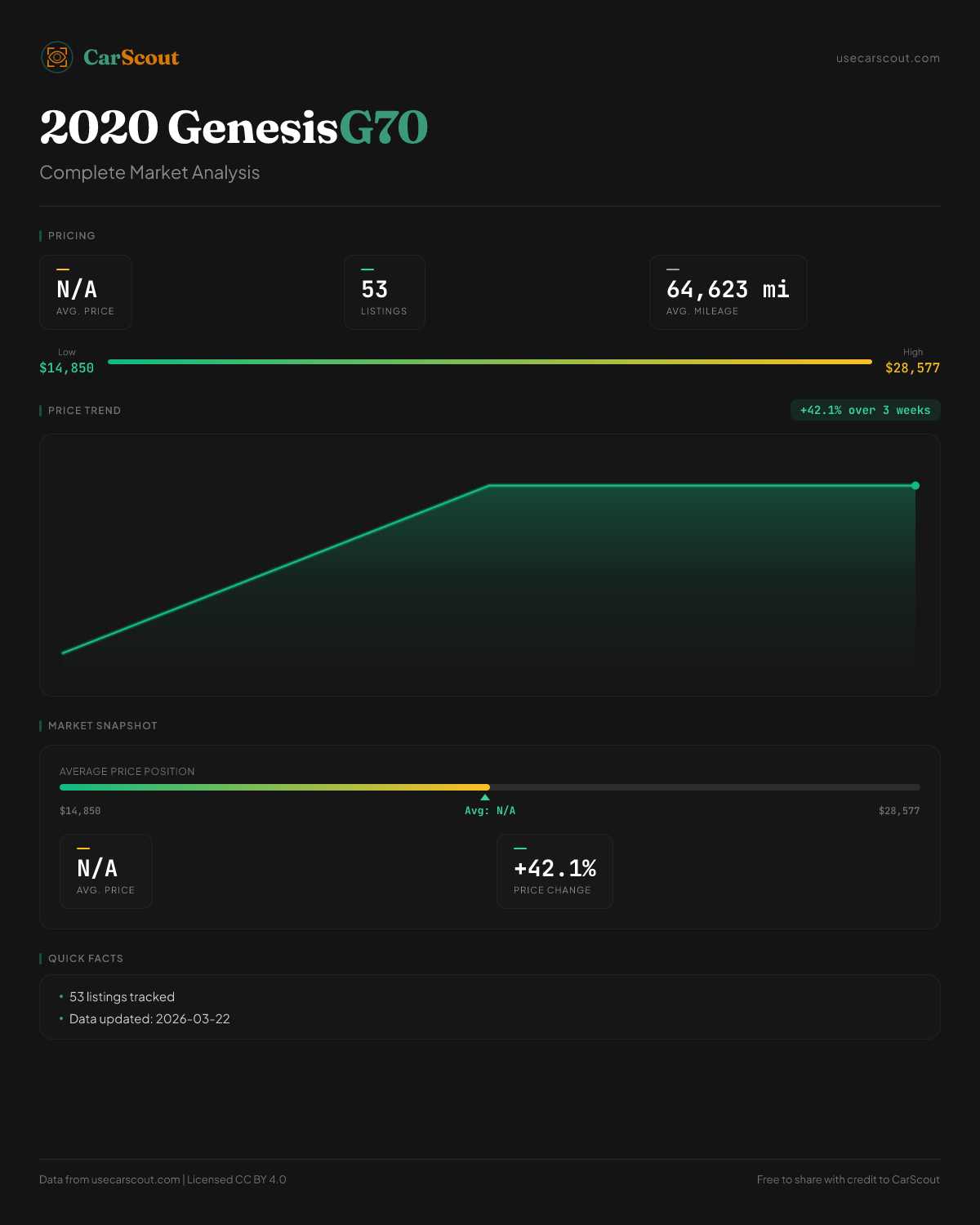 CarScout

usecarscout.com

2020 GenesisG70

Complete Market Analysis

PRICING

N/A
AVG. PRICE

53
LISTINGS

64,623 mi
AVG. MILEAGE

Low
$14,850

High
$28,577

PRICE TREND

+42.1% over 3 weeks

MARKET SNAPSHOT

AVERAGE PRICE POSITION

$14,850

Avg: N/A

$28,577

N/A
AVG. PRICE

+42.1%
PRICE CHANGE

QUICK FACTS

• 53 listings tracked
• Data updated: 2026-03-22

Data from usecarscout.com | Licensed CC BY 4.0

Free to share with credit to CarScout