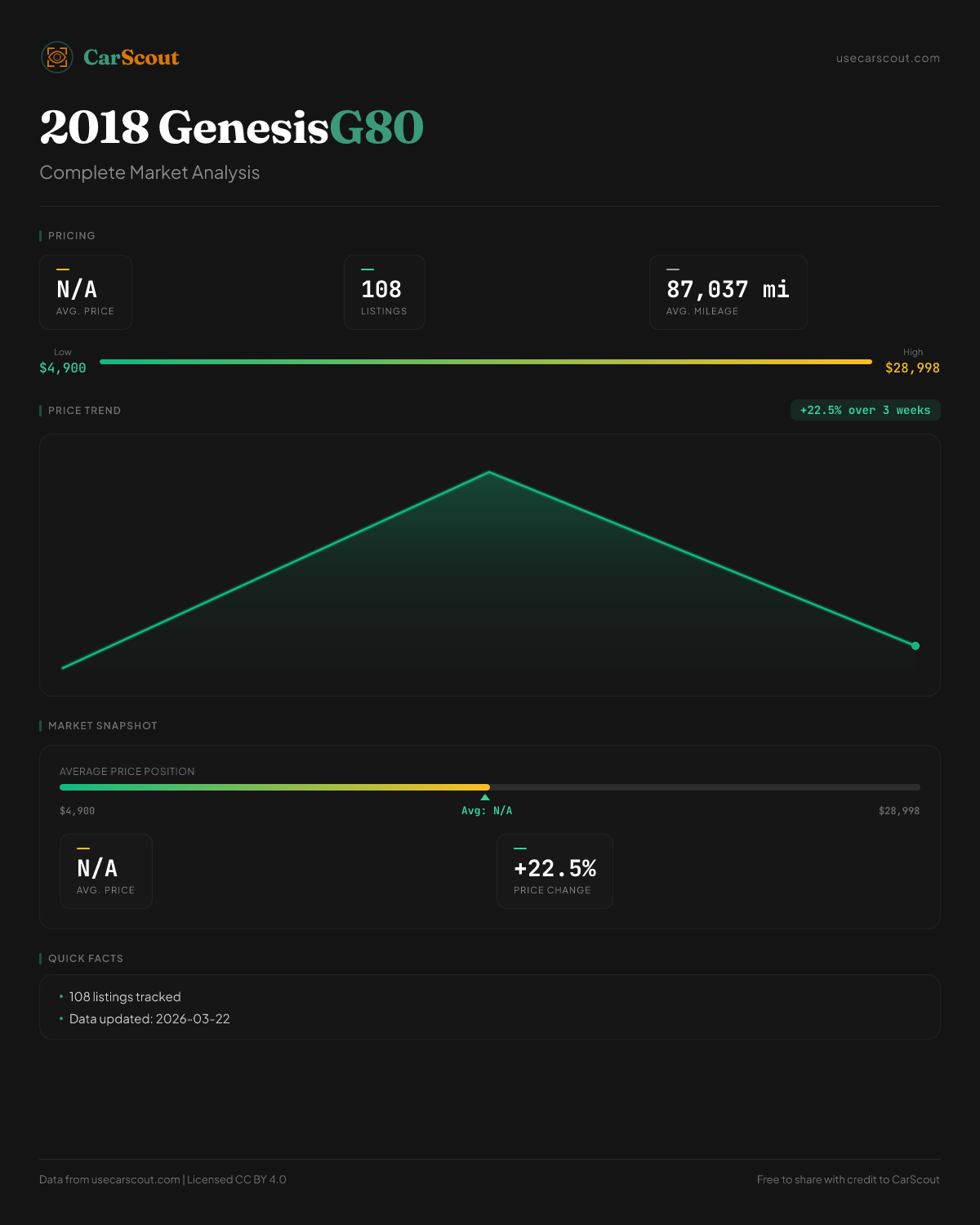 CarScout

usecarscout.com

2018 GenesisG80

Complete Market Analysis

PRICING

N/A
AVG. PRICE

108
LISTINGS

87,037 mi
AVG. MILEAGE

Low
$4,900

High
$28,998

PRICE TREND

+22.5% over 3 weeks

MARKET SNAPSHOT

AVERAGE PRICE POSITION

$4,900

Avg: N/A

$28,998

N/A
AVG. PRICE

+22.5%
PRICE CHANGE

QUICK FACTS

• 108 listings tracked
• Data updated: 2026-03-22

Data from usecarscout.com | Licensed CC BY 4.0

Free to share with credit to CarScout