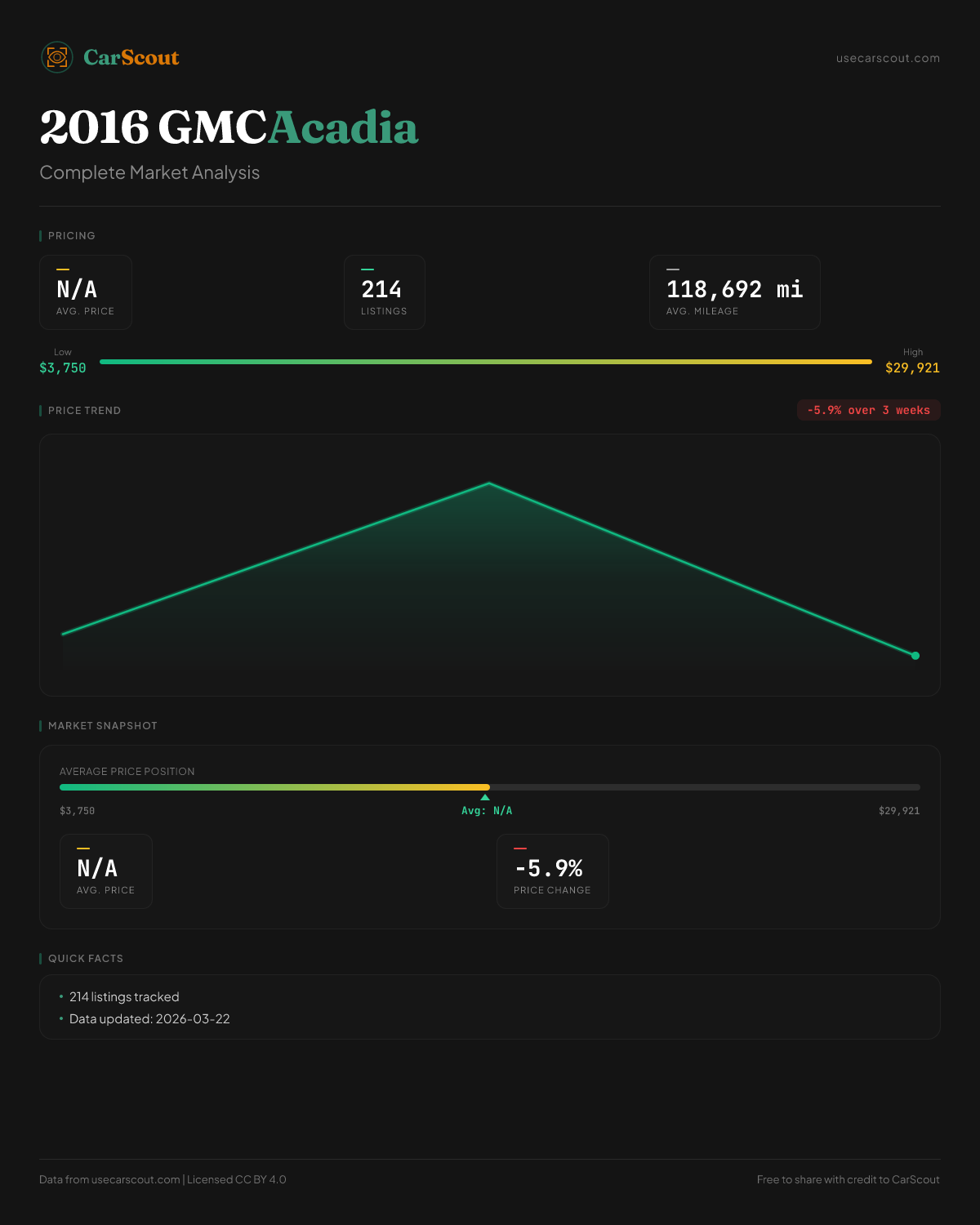 CarScout

usecarscout.com

2016 GMC Acadia

Complete Market Analysis

PRICING

N/A
AVG. PRICE

214
LISTINGS

118,692 mi
AVG. MILEAGE

Low
$3,750

High
$29,921

PRICE TREND

-5.9% over 3 weeks

MARKET SNAPSHOT

AVERAGE PRICE POSITION

$3,750

Avg: N/A

$29,921

N/A
AVG. PRICE

-5.9%
PRICE CHANGE

QUICK FACTS

• 214 listings tracked
• Data updated: 2026-03-22

Data from usecarscout.com | Licensed CC BY 4.0

Free to share with credit to CarScout