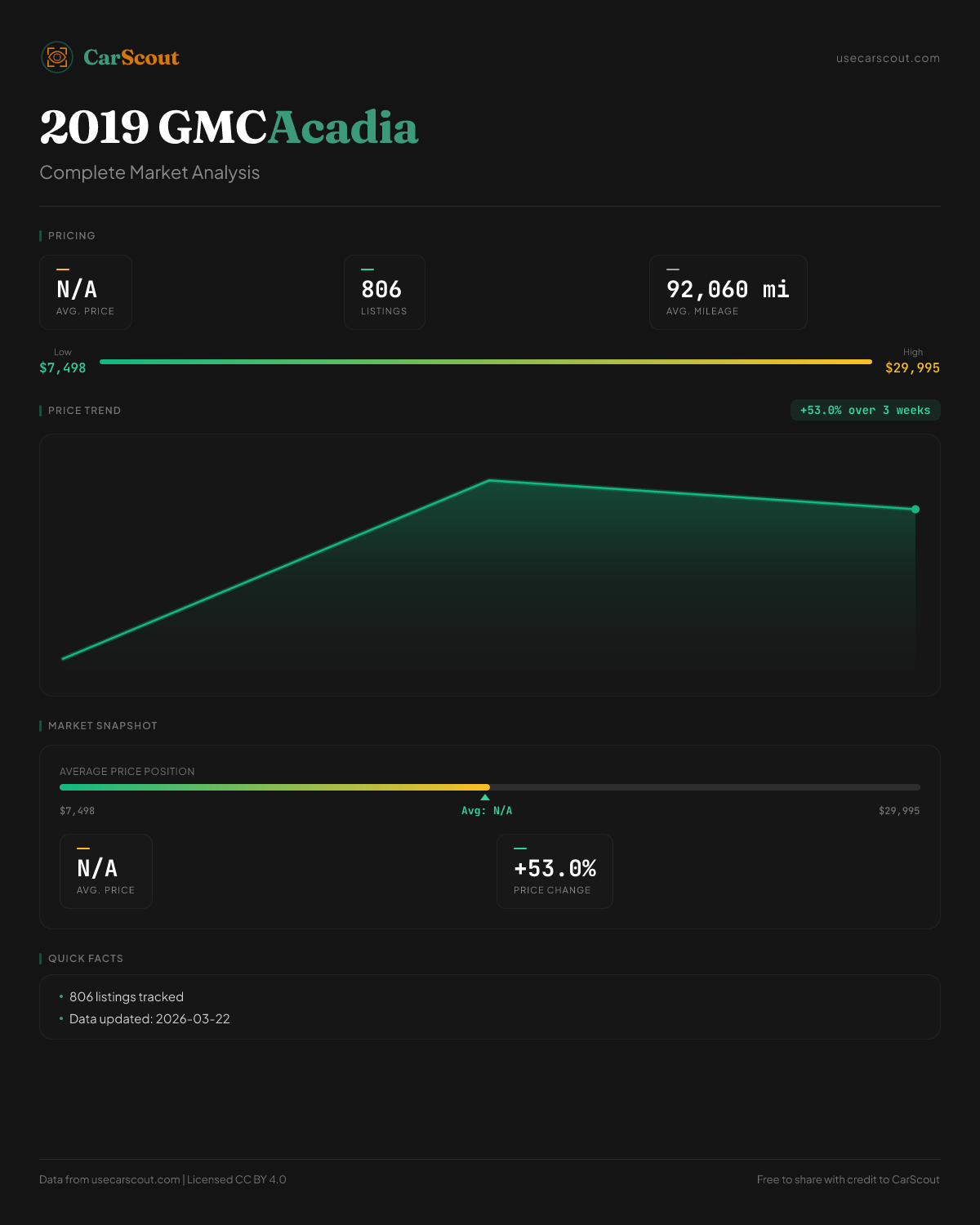 CarScout

usecarscout.com

2019 GMC Acadia

Complete Market Analysis

PRICING

N/A
AVG. PRICE

806
LISTINGS

92,060 mi
AVG. MILEAGE

Low
$7,498

High
$29,995

PRICE TREND

+53.0% over 3 weeks

MARKET SNAPSHOT

AVERAGE PRICE POSITION

$7,498

Avg: N/A

$29,995

N/A
AVG. PRICE

+53.0%
PRICE CHANGE

QUICK FACTS

• 806 listings tracked
• Data updated: 2026-03-22

Data from usecarscout.com | Licensed CC BY 4.0

Free to share with credit to CarScout