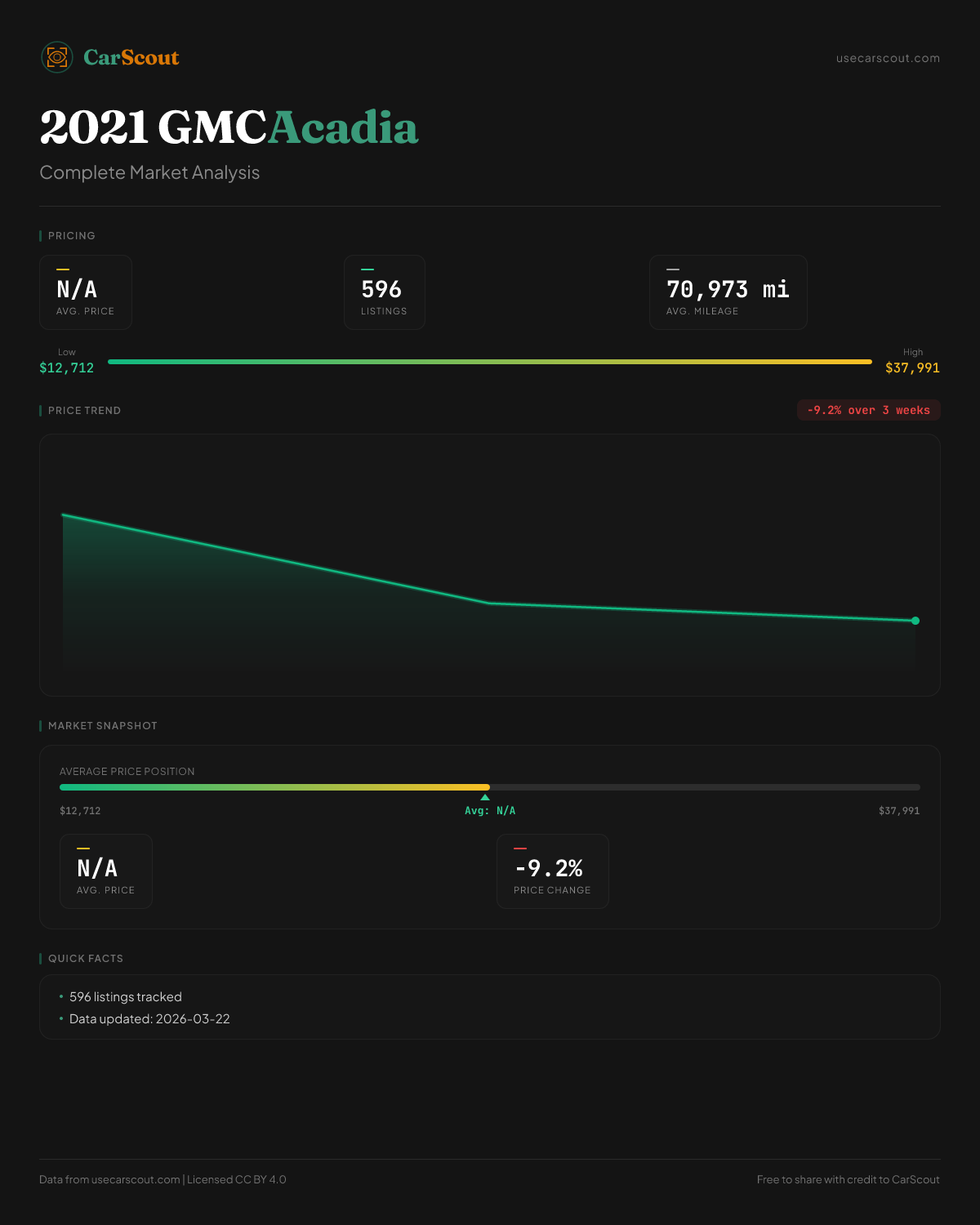 CarScout

usecarscout.com

2021 GMC Acadia

Complete Market Analysis

PRICING

N/A
AVG. PRICE

596
LISTINGS

70,973 mi
AVG. MILEAGE

Low
$12,712

High
$37,991

PRICE TREND

-9.2% over 3 weeks

MARKET SNAPSHOT

AVERAGE PRICE POSITION

$12,712

Avg: N/A

$37,991

N/A
AVG. PRICE

-9.2%
PRICE CHANGE

QUICK FACTS

• 596 listings tracked
• Data updated: 2026-03-22

Data from usecarscout.com | Licensed CC BY 4.0

Free to share with credit to CarScout