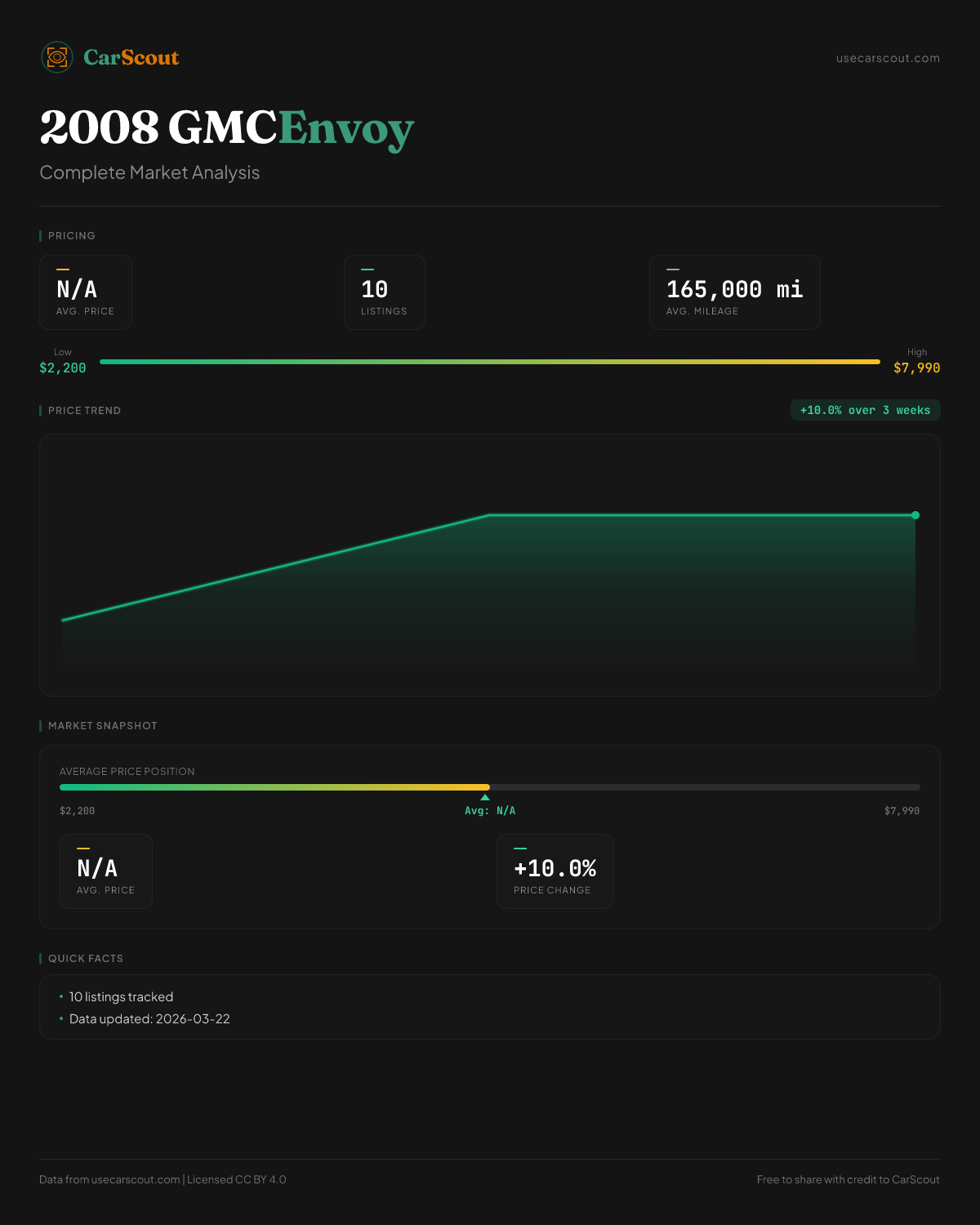 CarScout

usecarscout.com

2008 GMCEnvoy

Complete Market Analysis

PRICING

N/A
AVG. PRICE

10
LISTINGS

165,000 mi
AVG. MILEAGE

Low
$2,200

High
$7,990

PRICE TREND

+10.0% over 3 weeks

MARKET SNAPSHOT

AVERAGE PRICE POSITION

$2,200

Avg: N/A

$7,990

N/A
AVG. PRICE

+10.0%
PRICE CHANGE

QUICK FACTS

• 10 listings tracked
• Data updated: 2026-03-22

Data from usecarscout.com | Licensed CC BY 4.0

Free to share with credit to CarScout