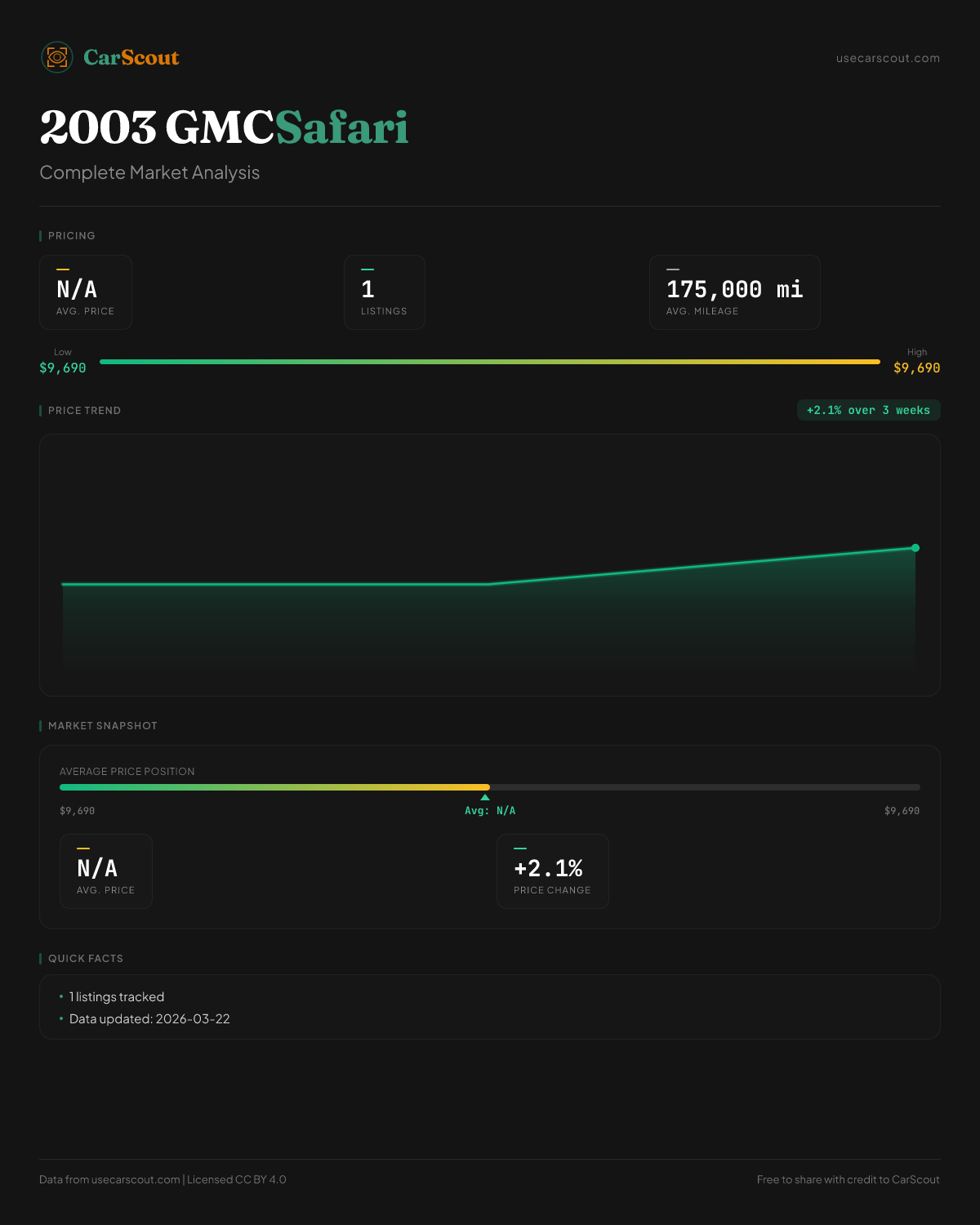 CarScout

usecarscout.com

2003 GMCSafari

Complete Market Analysis

PRICING

N/A
AVG. PRICE

1
LISTINGS

175,000 mi
AVG. MILEAGE

Low
$9,690

High
$9,690

PRICE TREND

+2.1% over 3 weeks

MARKET SNAPSHOT

AVERAGE PRICE POSITION

$9,690

Avg: N/A

$9,690

N/A
AVG. PRICE

+2.1%
PRICE CHANGE

QUICK FACTS

• 1 listings tracked
• Data updated: 2026-03-22

Data from usecarscout.com | Licensed CC BY 4.0

Free to share with credit to CarScout