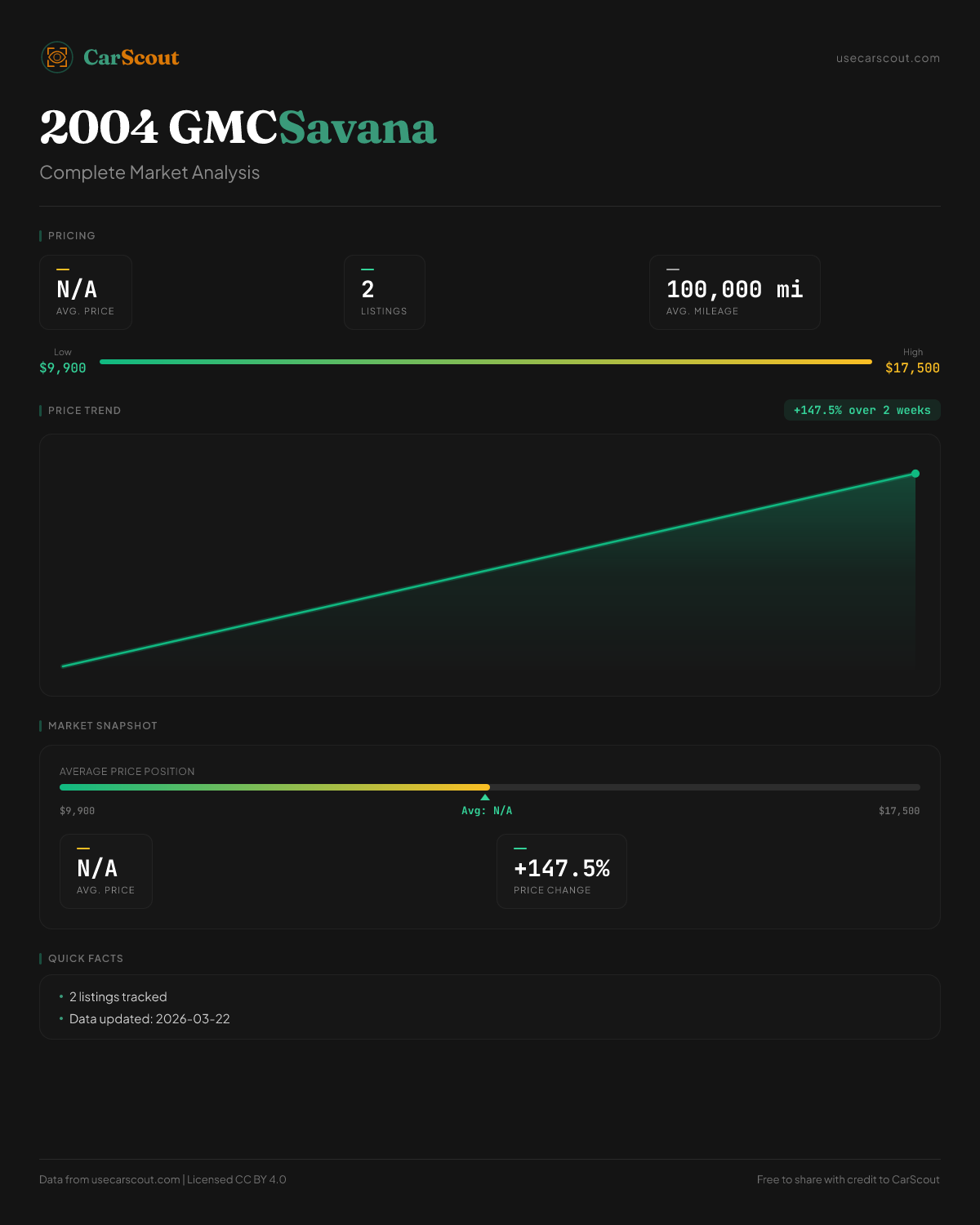 CarScout

usecarscout.com

2004 GMCSavana

Complete Market Analysis

PRICING

N/A
AVG. PRICE

2
LISTINGS

100,000 mi
AVG. MILEAGE

Low
$9,900

High
$17,500

PRICE TREND

+147.5% over 2 weeks

MARKET SNAPSHOT

AVERAGE PRICE POSITION

$9,900

Avg: N/A

$17,500

N/A
AVG. PRICE

+147.5%
PRICE CHANGE

QUICK FACTS

• 2 listings tracked
• Data updated: 2026-03-22

Data from usecarscout.com | Licensed CC BY 4.0

Free to share with credit to CarScout