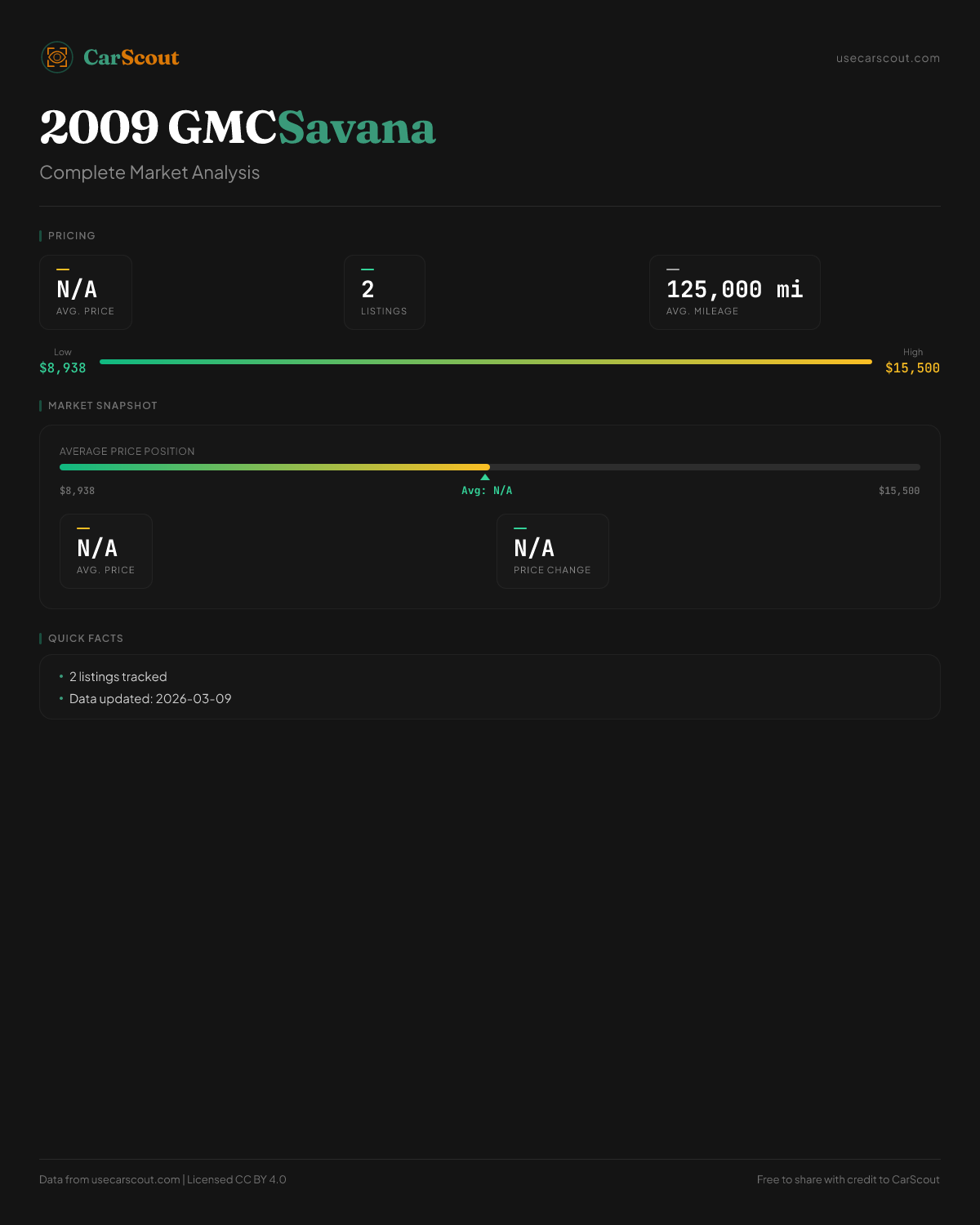 CarScout

usecarscout.com

2009 GMCSavana

Complete Market Analysis

PRICING

N/A
AVG. PRICE

2
LISTINGS

125,000 mi
AVG. MILEAGE

Low
$8,938

High
$15,500

MARKET SNAPSHOT

AVERAGE PRICE POSITION

$8,938

Avg: N/A

$15,500

N/A
AVG. PRICE

N/A
PRICE CHANGE

QUICK FACTS

• 2 listings tracked
• Data updated: 2026-03-09

Data from usecarscout.com | Licensed CC BY 4.0

Free to share with credit to CarScout