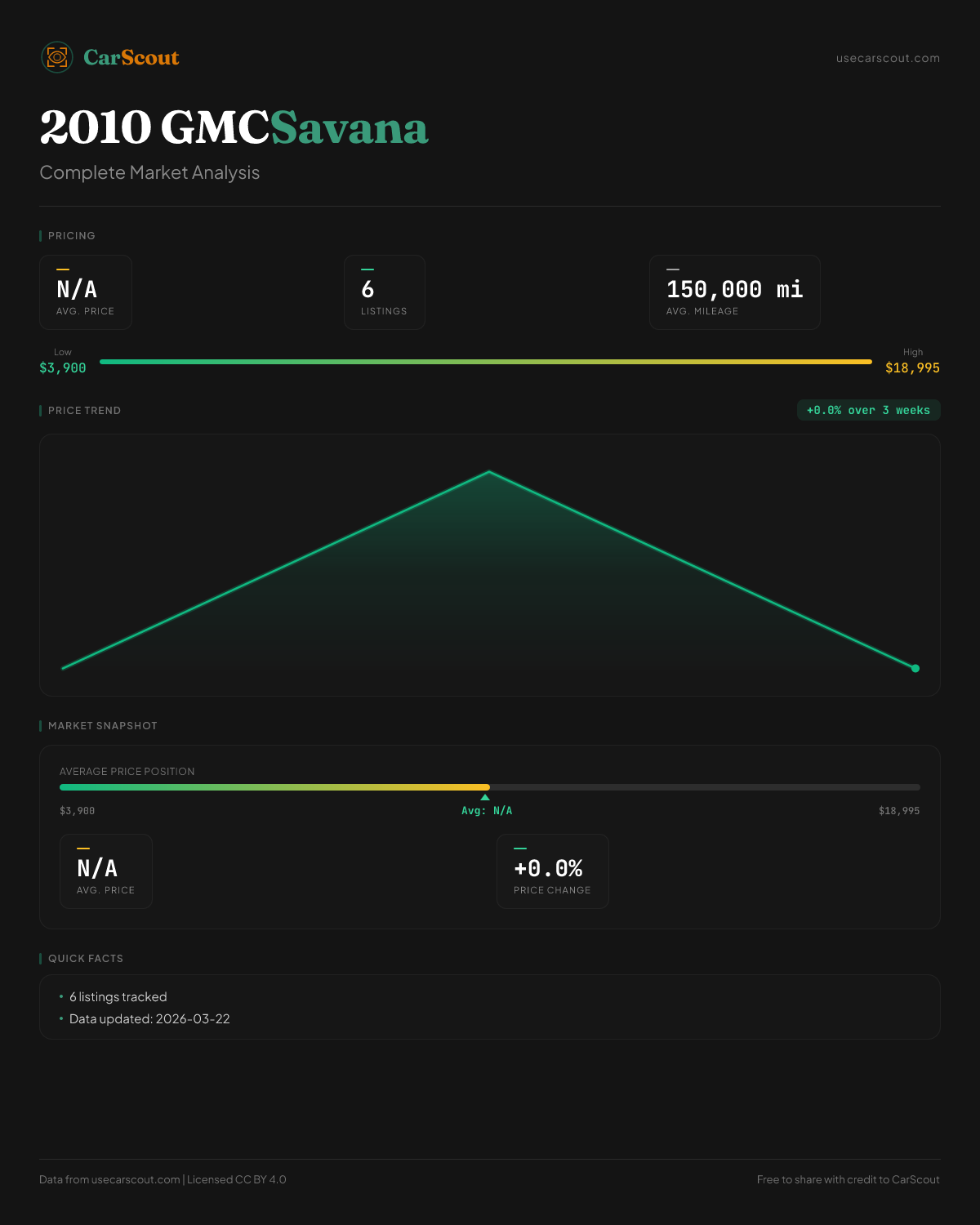 CarScout

usecarscout.com

2010 GMCSavana

Complete Market Analysis

PRICING

N/A
AVG. PRICE

6
LISTINGS

150,000 mi
AVG. MILEAGE

Low
$3,900

High
$18,995

PRICE TREND

+0.0% over 3 weeks

MARKET SNAPSHOT

AVERAGE PRICE POSITION

$3,900

Avg: N/A

$18,995

N/A
AVG. PRICE

+0.0%
PRICE CHANGE

QUICK FACTS

• 6 listings tracked
• Data updated: 2026-03-22

Data from usecarscout.com | Licensed CC BY 4.0

Free to share with credit to CarScout