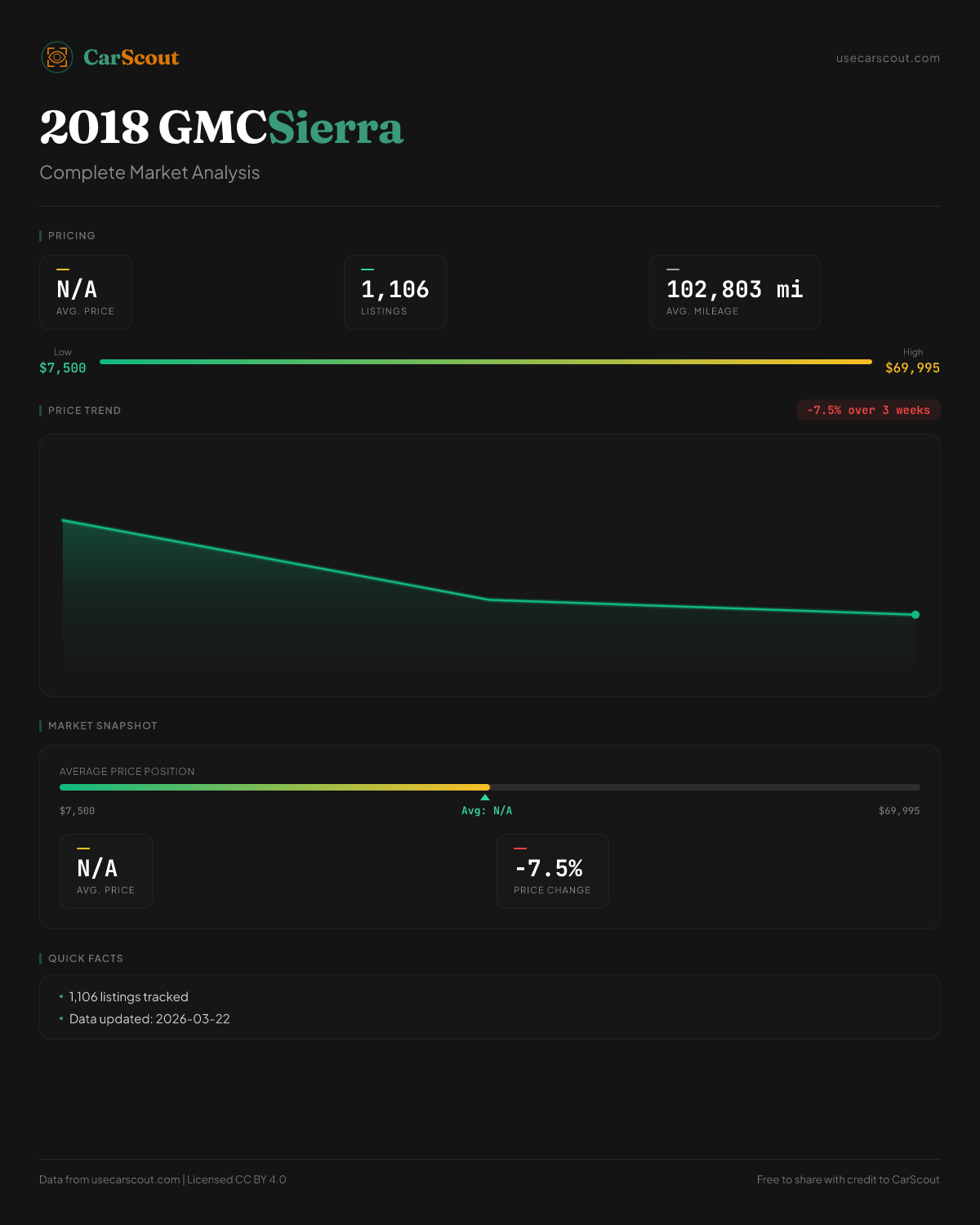 CarScout

usecarscout.com

2018 GMCSierra

Complete Market Analysis

PRICING

N/A
AVG. PRICE

1,106
LISTINGS

102,803 mi
AVG. MILEAGE

Low
$7,500

High
$69,995

PRICE TREND

-7.5% over 3 weeks

MARKET SNAPSHOT

AVERAGE PRICE POSITION

$7,500

Avg: N/A

$69,995

N/A
AVG. PRICE

-7.5%
PRICE CHANGE

QUICK FACTS

• 1,106 listings tracked
• Data updated: 2026-03-22

Data from usecarscout.com | Licensed CC BY 4.0

Free to share with credit to CarScout