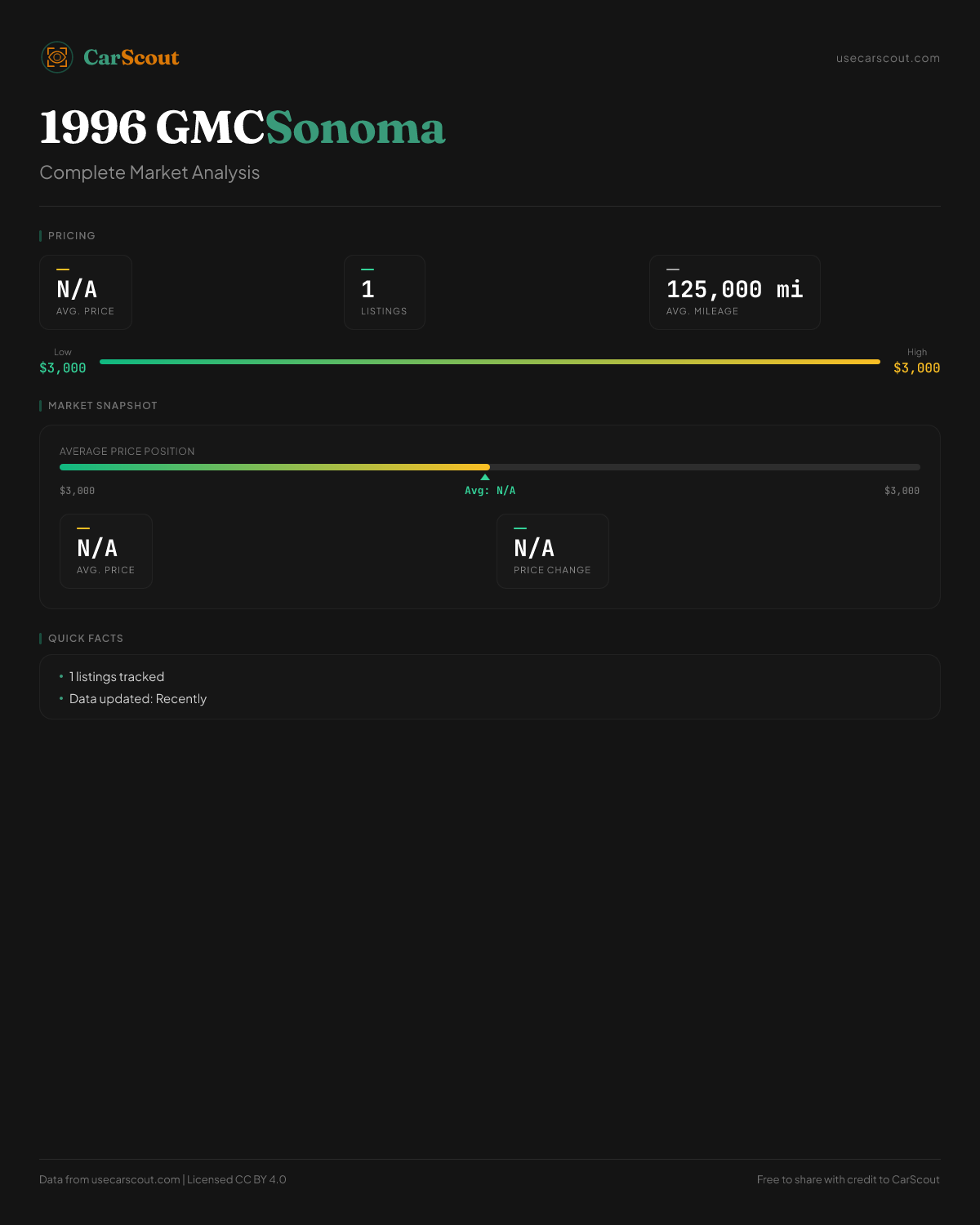 CarScout

usecarscout.com

1996 GMCSonoma

Complete Market Analysis

PRICING

N/A
AVG. PRICE

1
LISTINGS

125,000 mi
AVG. MILEAGE

Low
$3,000

High
$3,000

MARKET SNAPSHOT

AVERAGE PRICE POSITION

$3,000

Avg: N/A

$3,000

N/A
AVG. PRICE

N/A
PRICE CHANGE

QUICK FACTS

• 1 listings tracked
• Data updated: Recently

Data from usecarscout.com | Licensed CC BY 4.0

Free to share with credit to CarScout