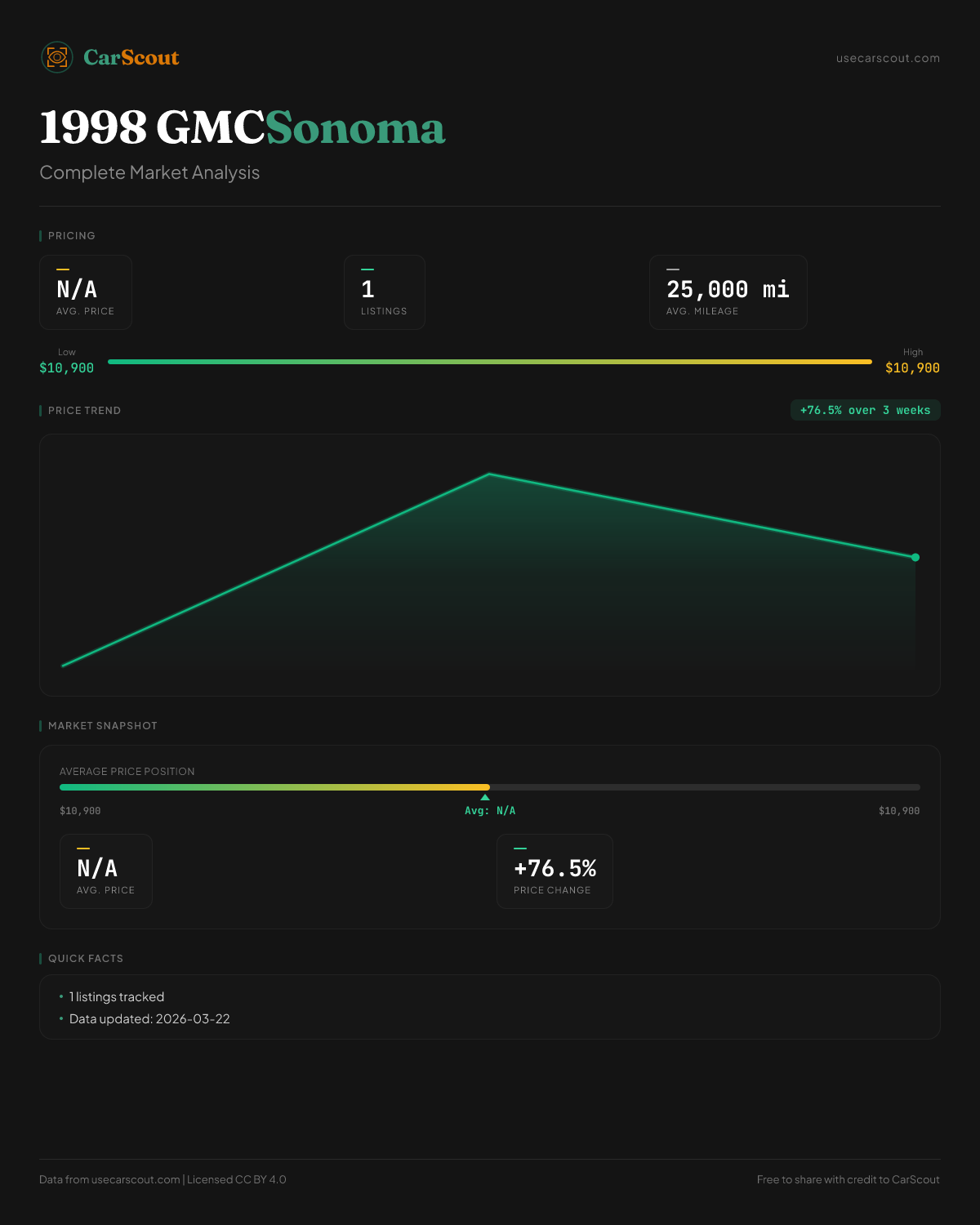 CarScout

usecarscout.com

1998 GMCSonoma

Complete Market Analysis

PRICING

N/A
AVG. PRICE

1
LISTINGS

25,000 mi
AVG. MILEAGE

Low
$10,900

High
$10,900

PRICE TREND

+76.5% over 3 weeks

MARKET SNAPSHOT

AVERAGE PRICE POSITION

$10,900

Avg: N/A

$10,900

N/A
AVG. PRICE

+76.5%
PRICE CHANGE

QUICK FACTS

• 1 listings tracked
• Data updated: 2026-03-22

Data from usecarscout.com | Licensed CC BY 4.0

Free to share with credit to CarScout