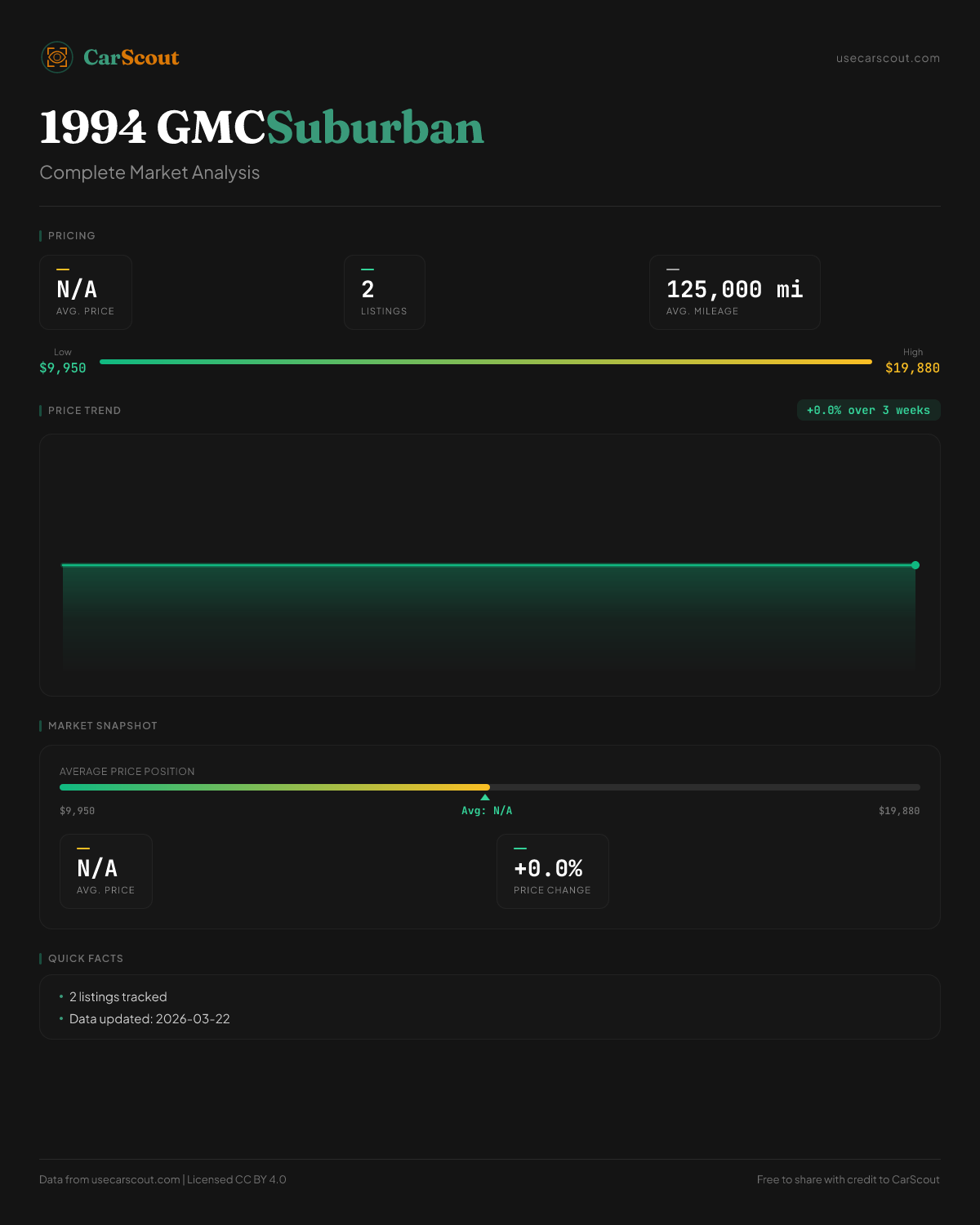 CarScout

usecarscout.com

1994 GMCSuburban

Complete Market Analysis

PRICING

N/A
AVG. PRICE

2
LISTINGS

125,000 mi
AVG. MILEAGE

Low
$9,950

High
$19,880

PRICE TREND

+0.0% over 3 weeks

MARKET SNAPSHOT

AVERAGE PRICE POSITION

$9,950

Avg: N/A

$19,880

N/A
AVG. PRICE

+0.0%
PRICE CHANGE

QUICK FACTS

• 2 listings tracked
• Data updated: 2026-03-22

Data from usecarscout.com | Licensed CC BY 4.0

Free to share with credit to CarScout